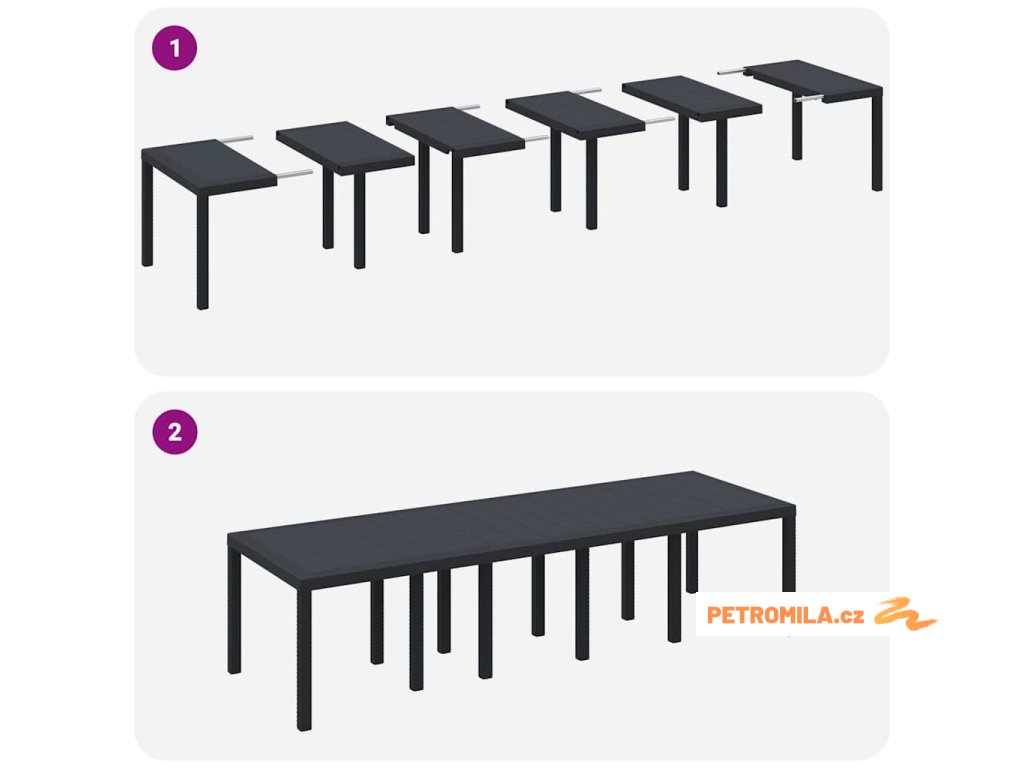 1

2

PETROMILA.cz