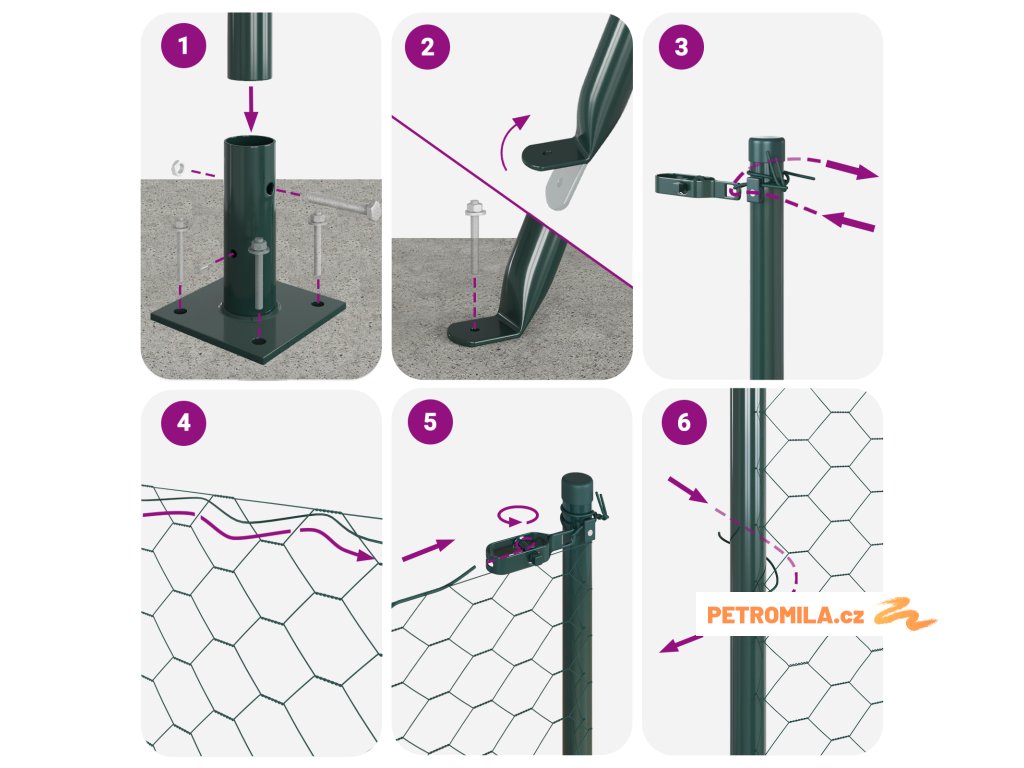 1

2

3

4

5

6

PETROMILA.cz