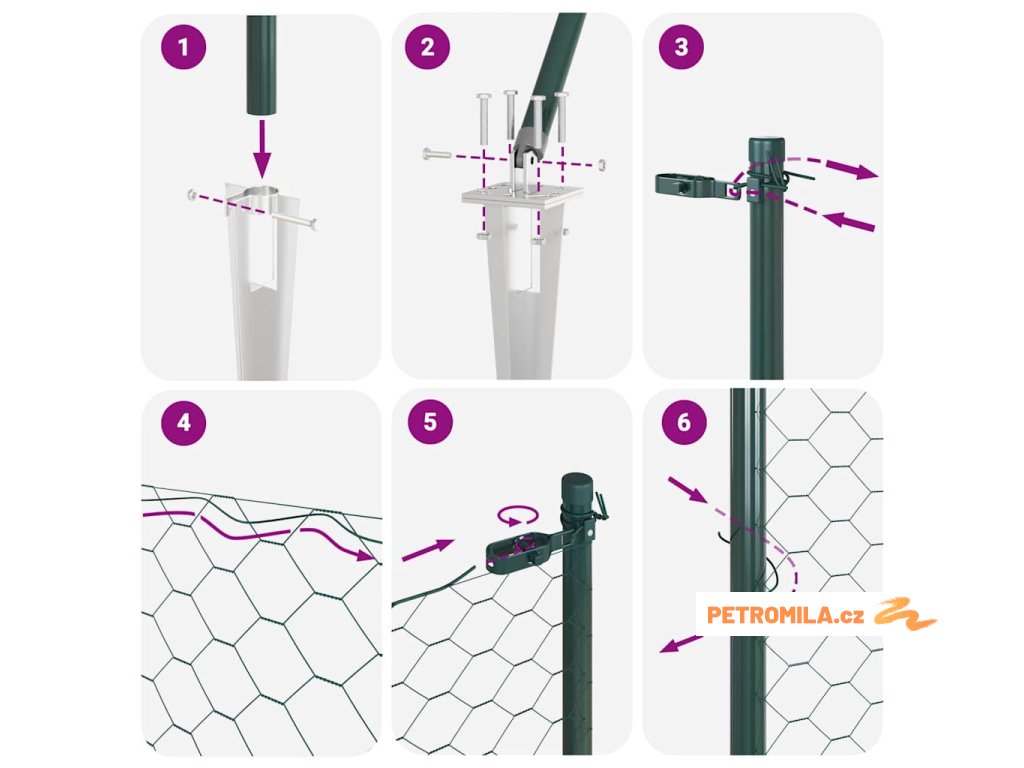 1

2

3

4

5

6

PETROMILA.cz