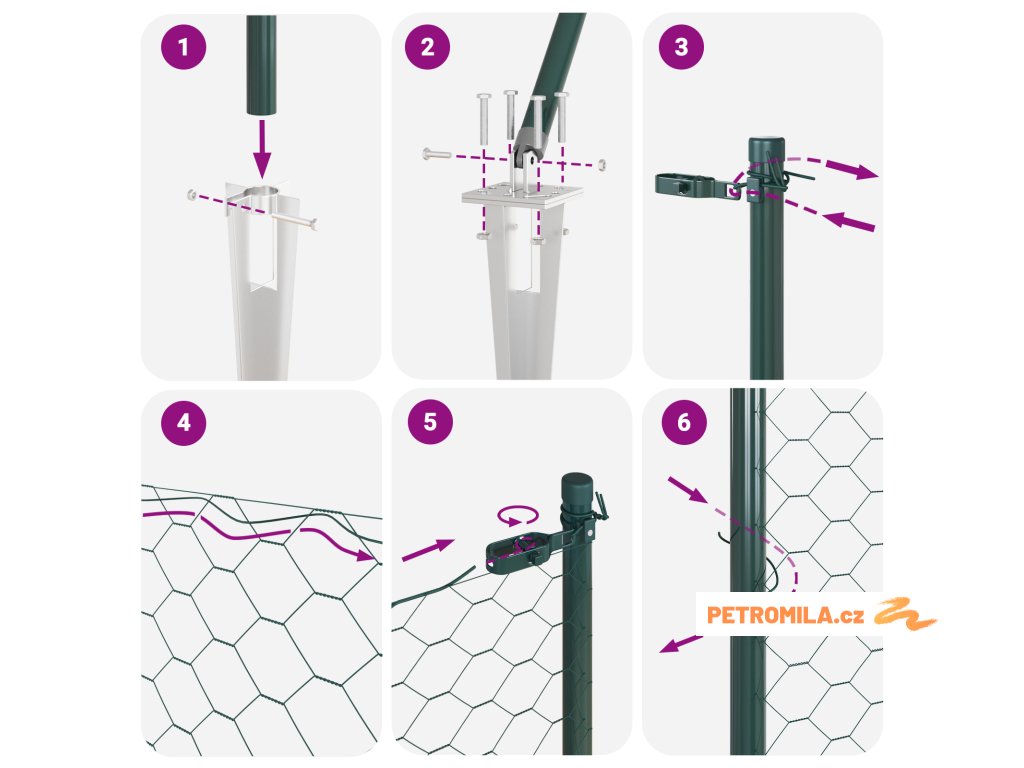 1

2

3

4

5

6

PETROMILA.cz