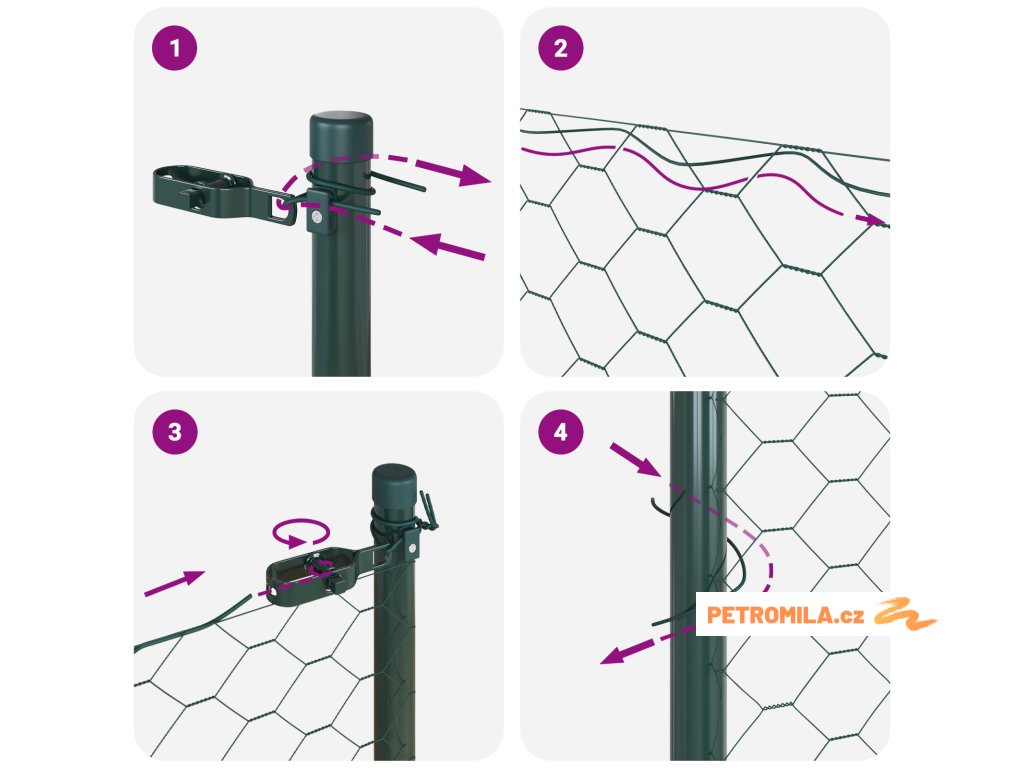 1
2
3
4
PETROMILA.cz