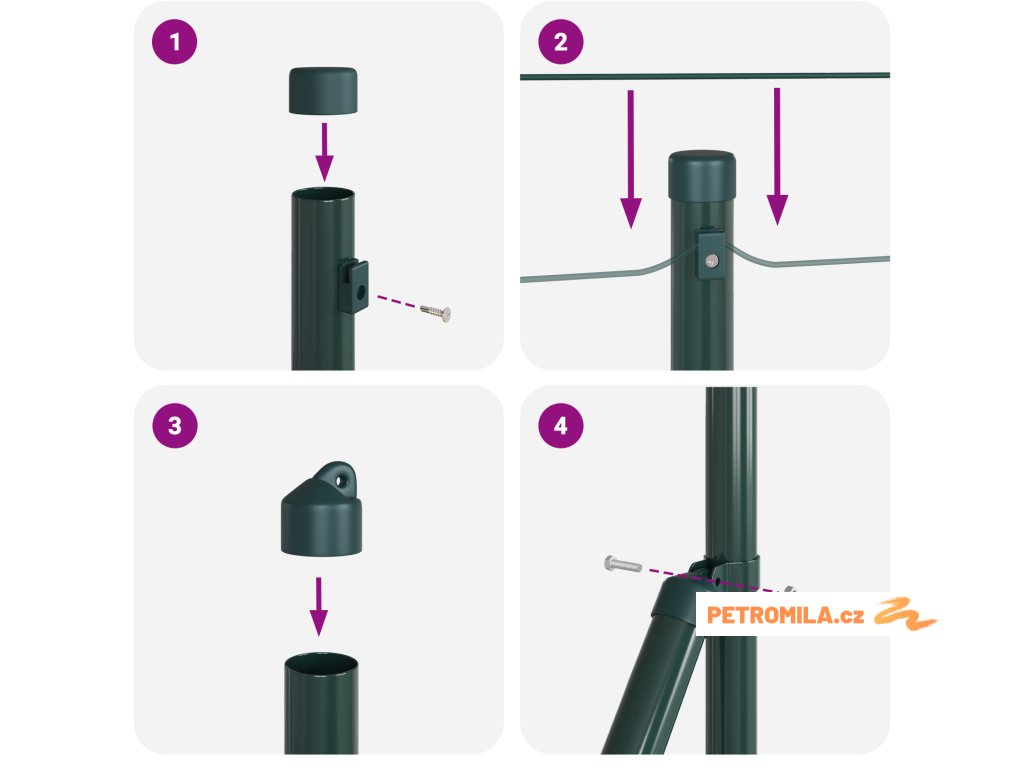 1

2

3

4

PETROMILA.cz