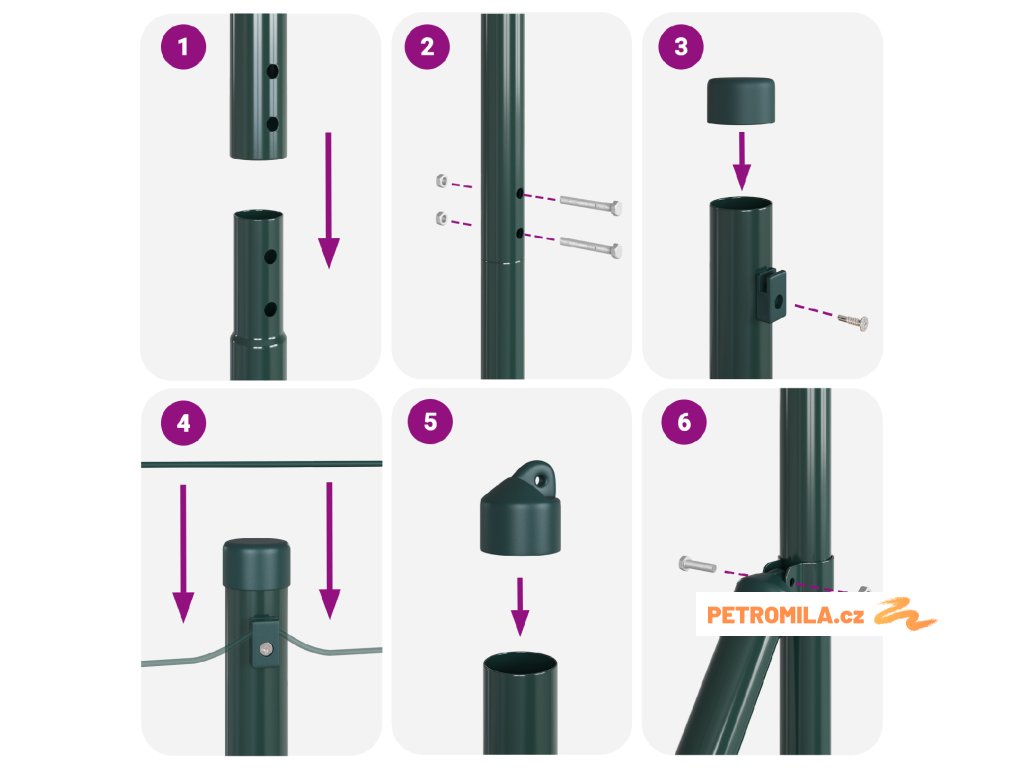 1

2

3

4

5

6

PETROMILA.cz