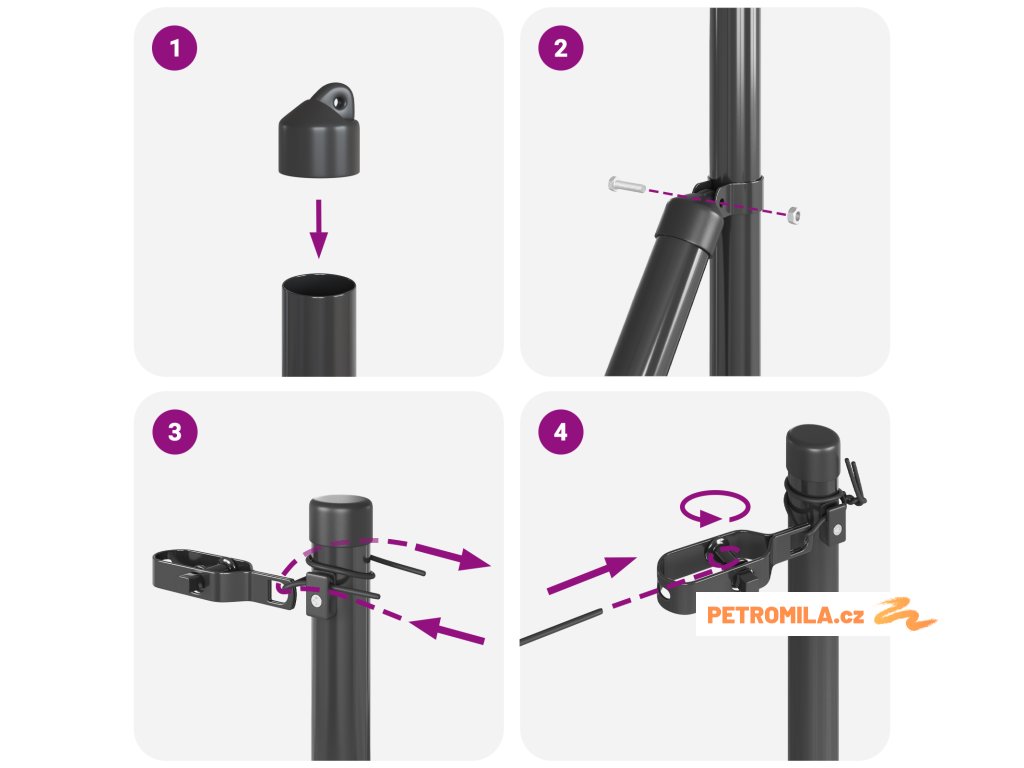 1

2

3

4

PETROMILA.cz