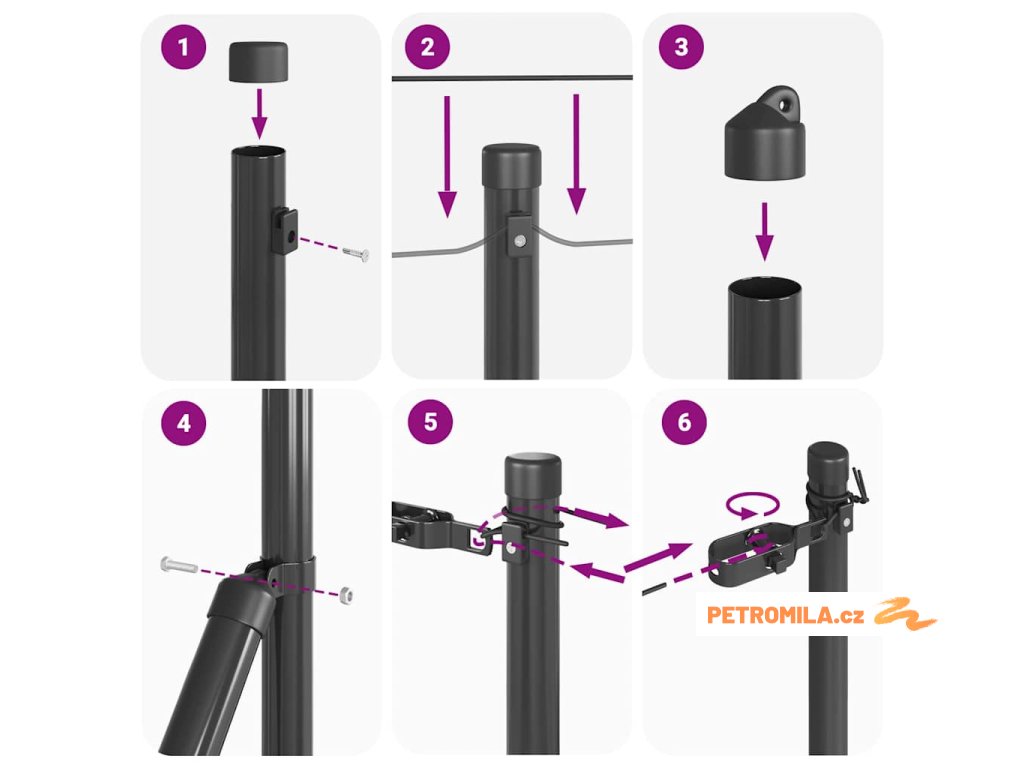 1

2

3

4

5

6

PETROMILA.cz