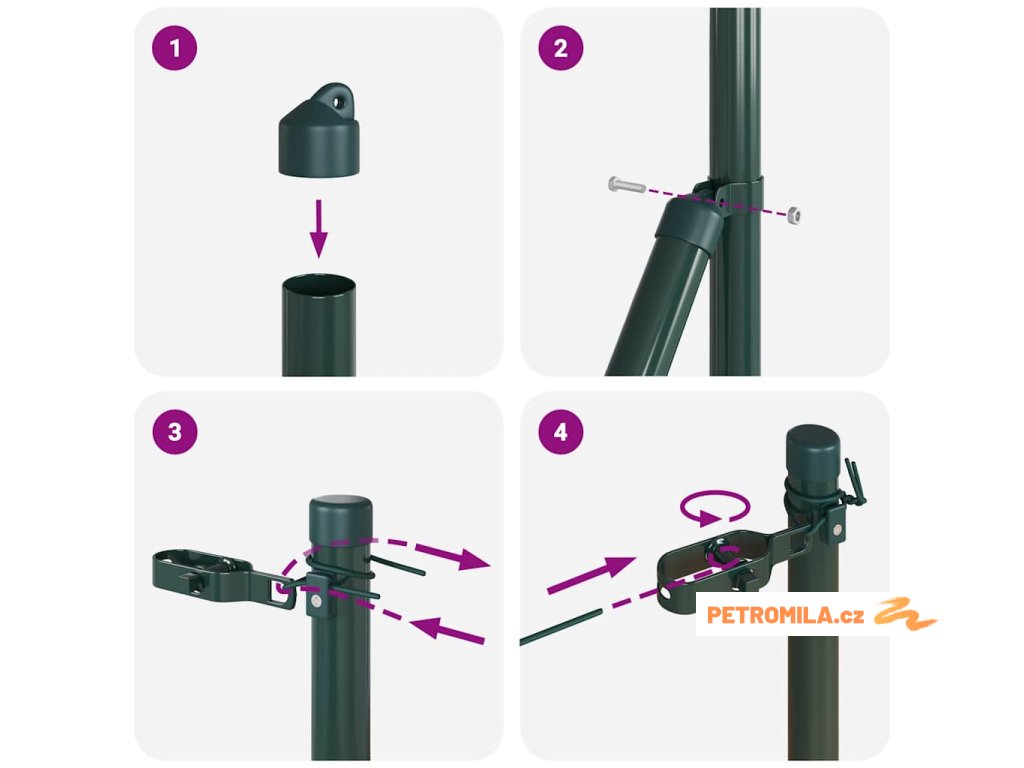 1

2

3

4

PETROMILA.cz