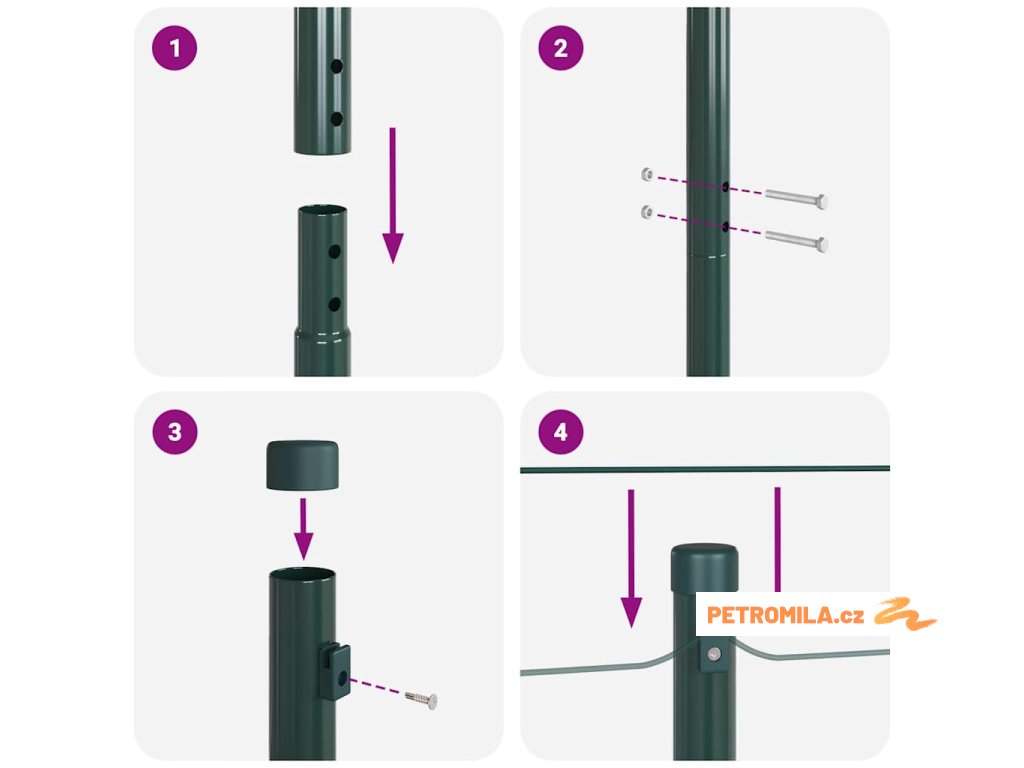 1
2
3
4
PETROMILA.cz