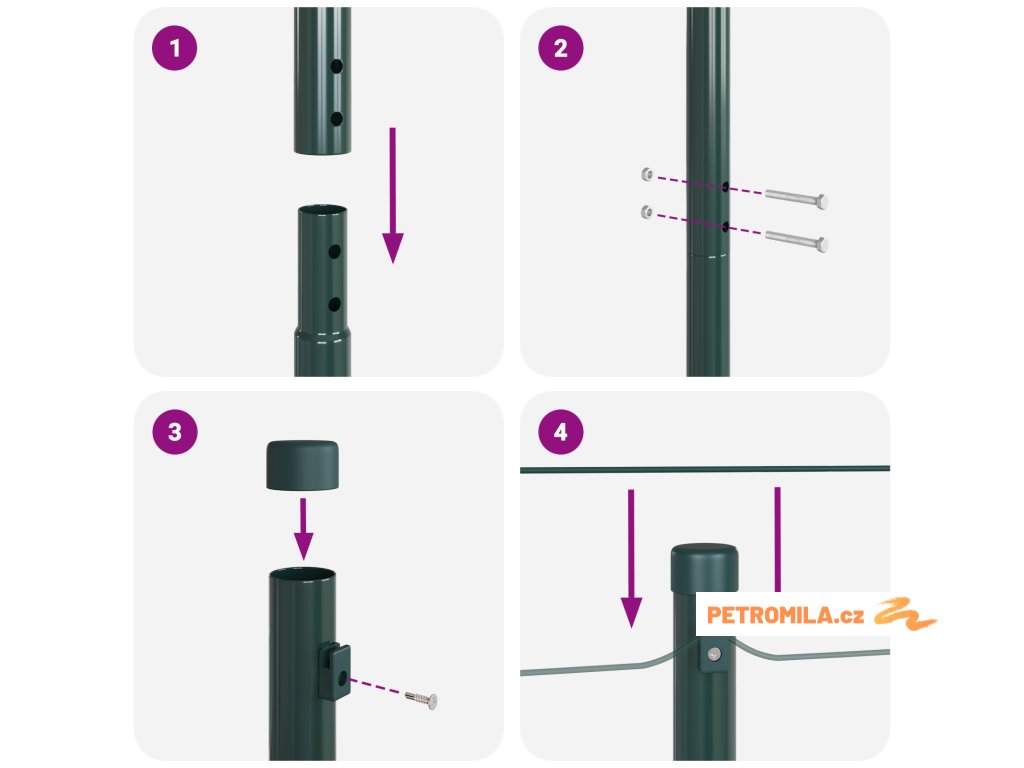 1

2

3

4

PETROMILA.cz