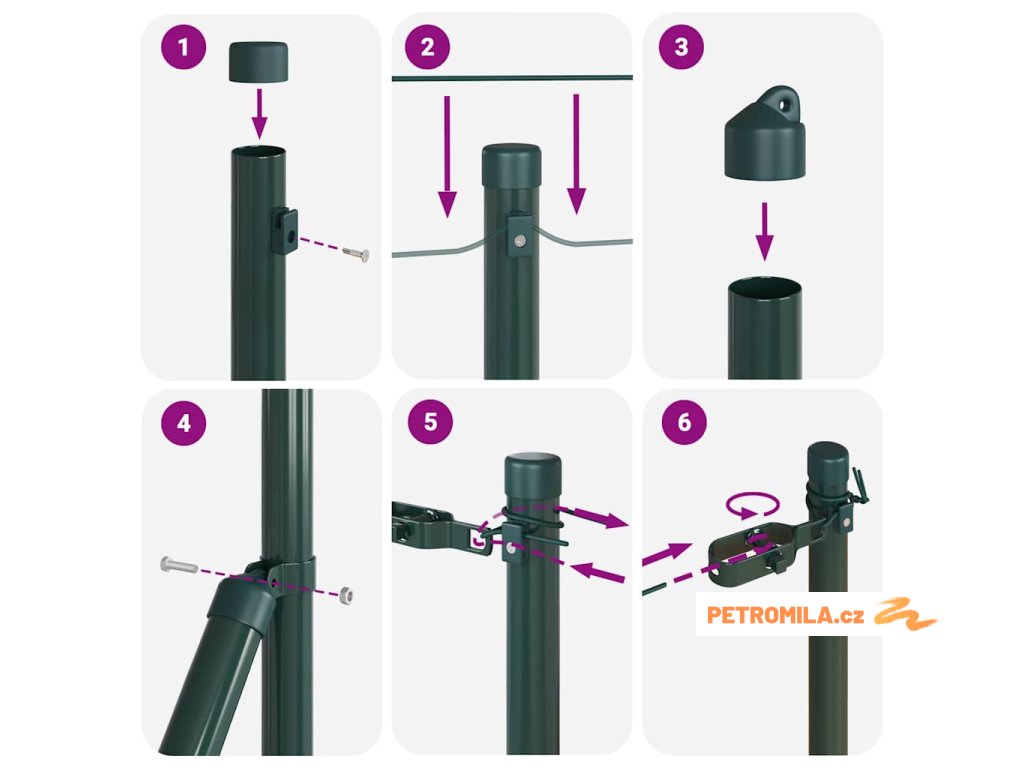 1
2
3
4
5
6
PETROMILA.cz