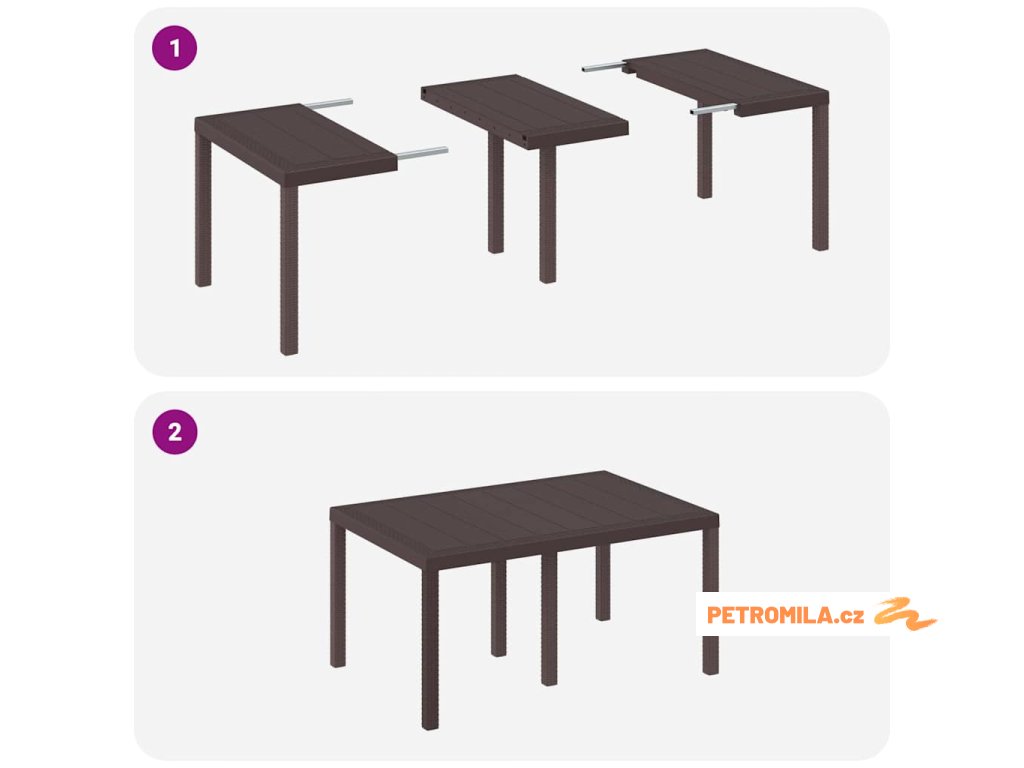 1

2

PETROMILA.cz