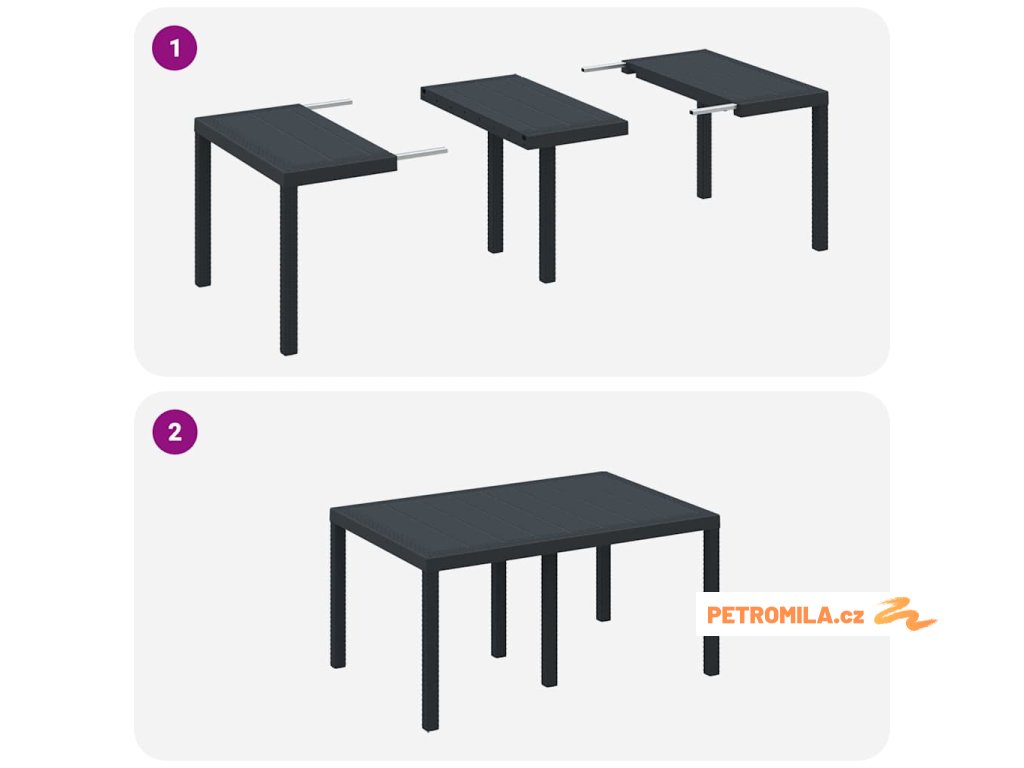 1

2

PETROMILA.cz