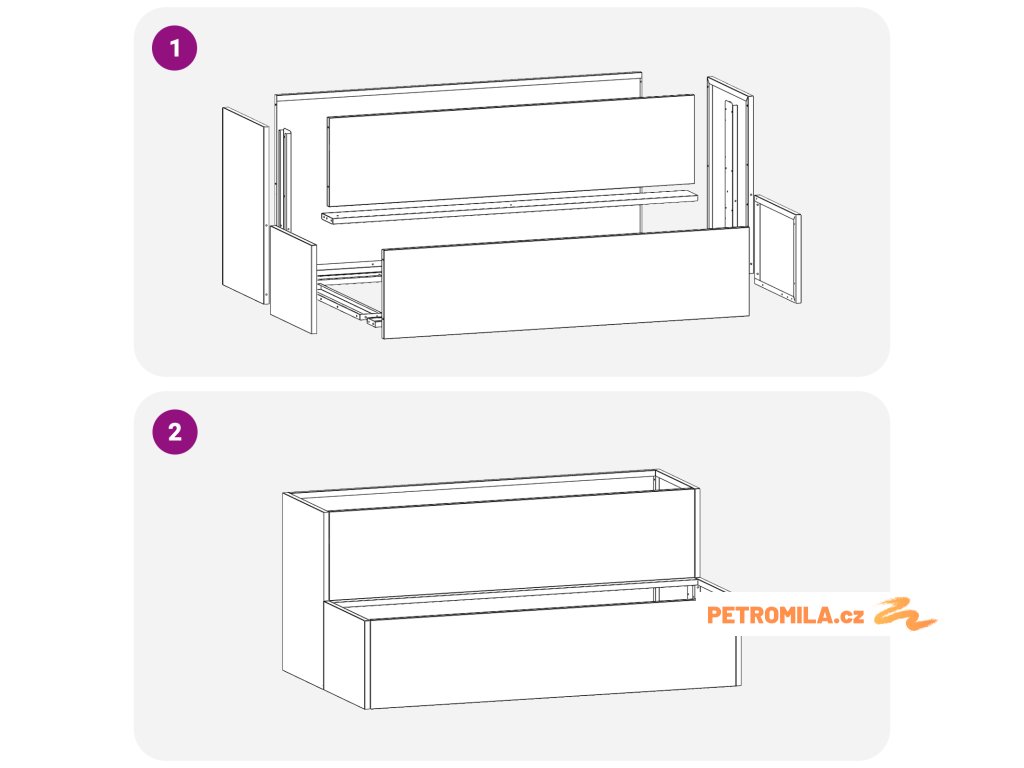 1

2

PETROMILA.cz