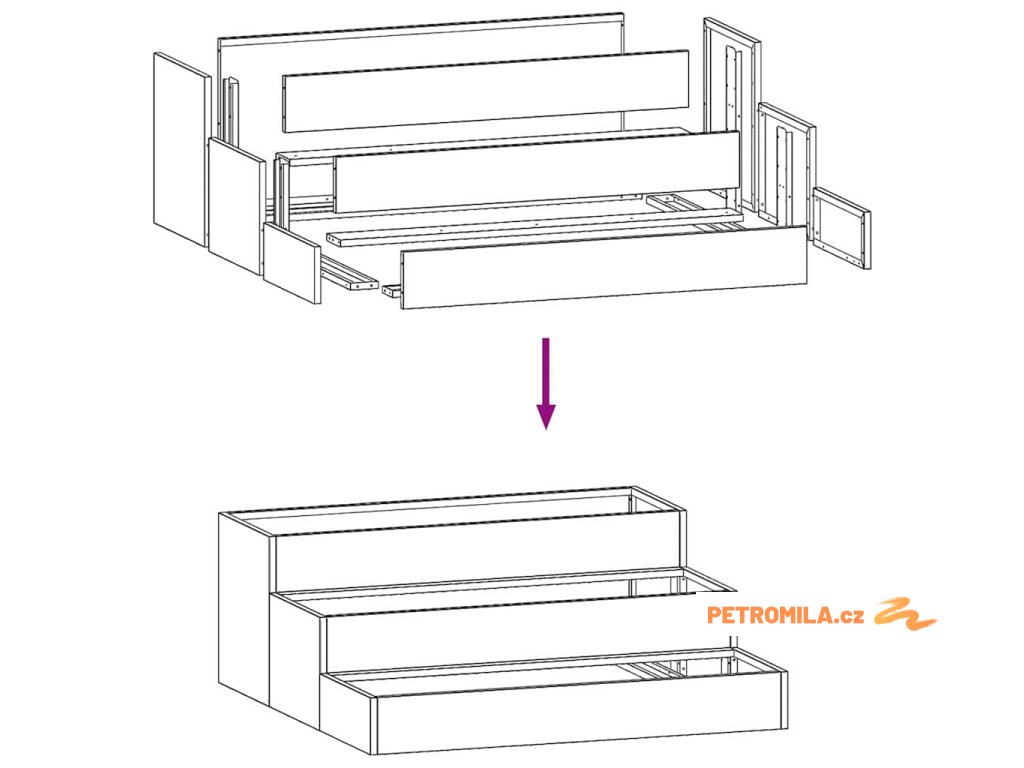 PETROMILA.cz