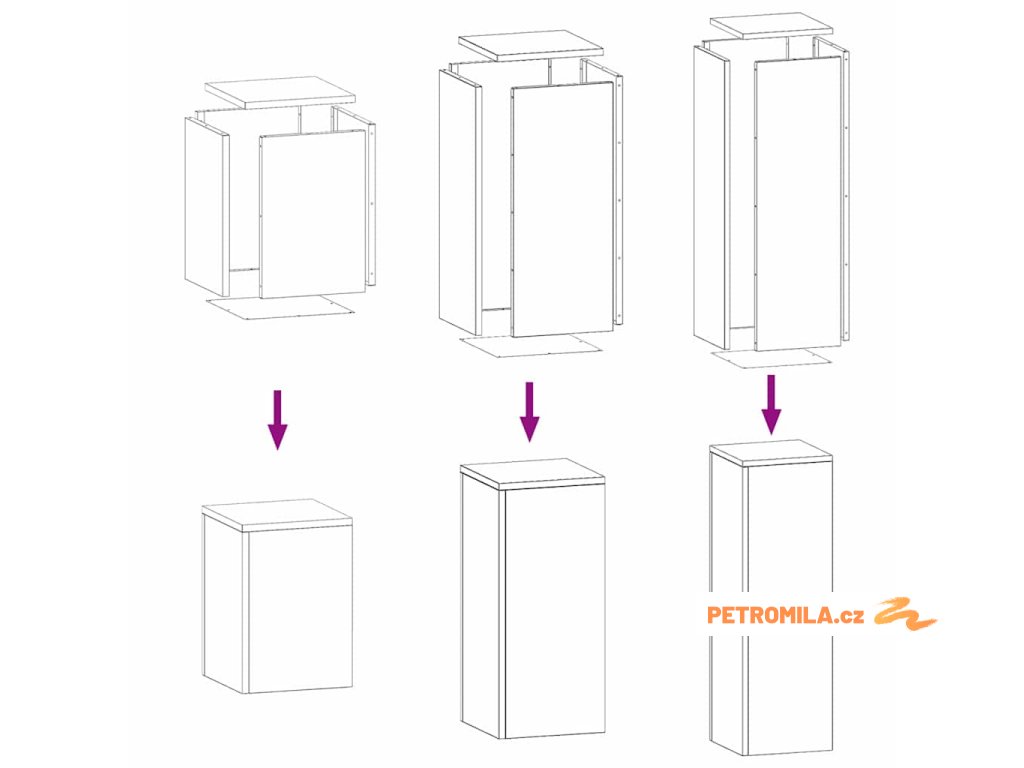 PETROMILA.cz