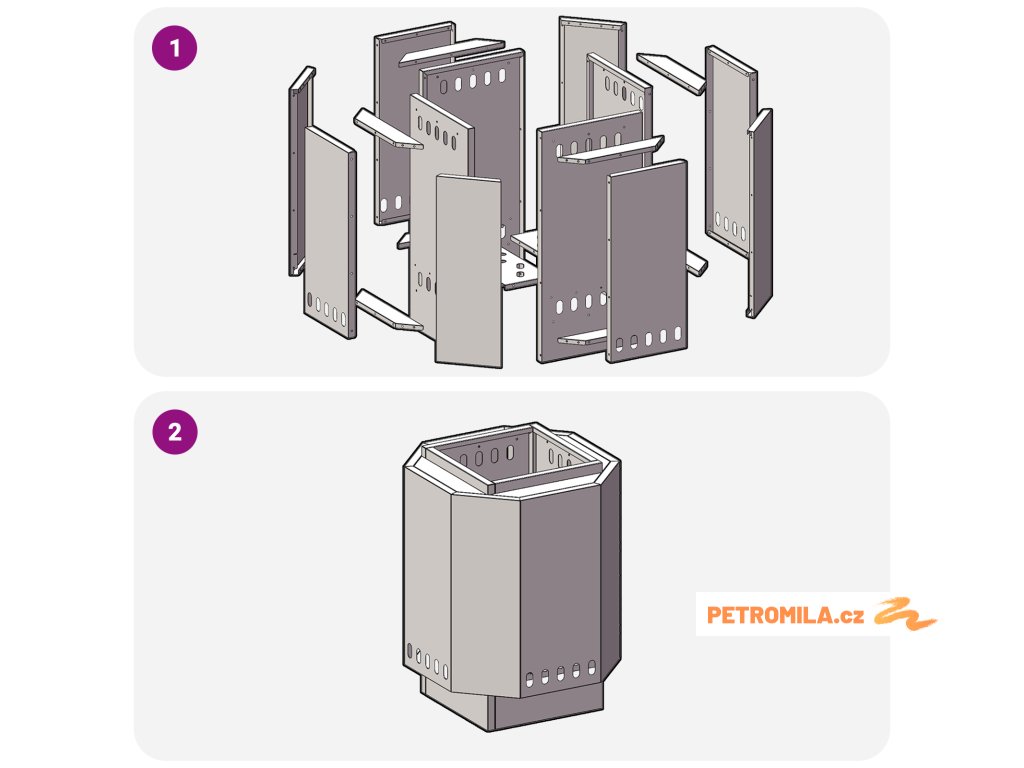 1

2

PETROMILA.cz