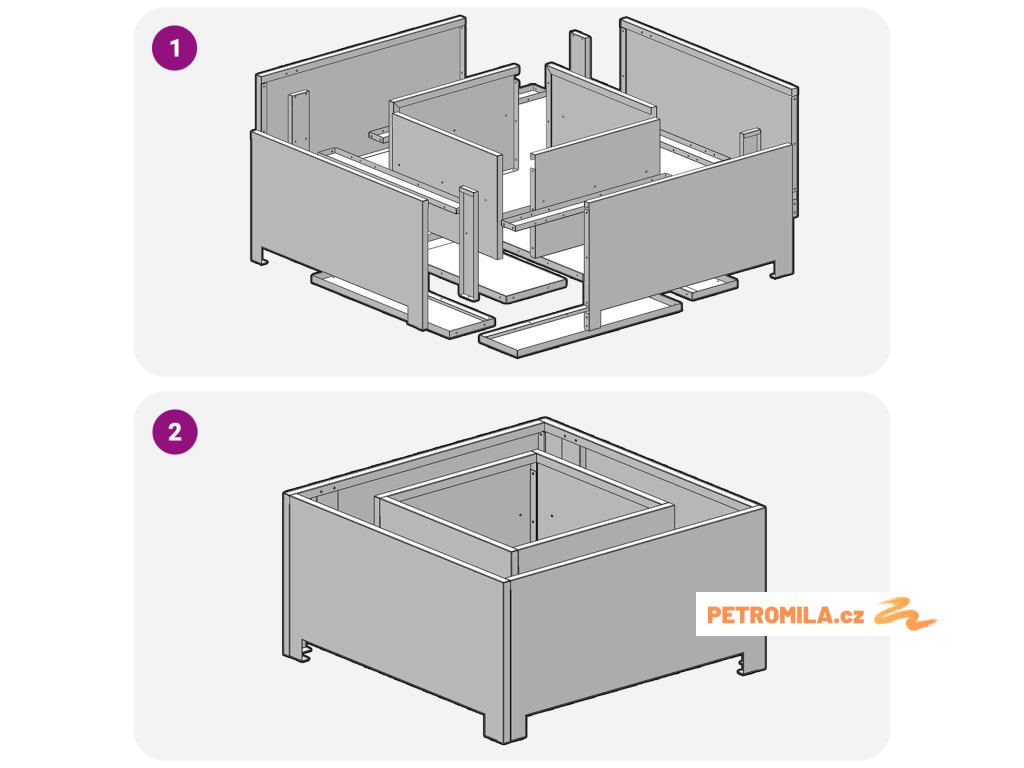 1

2

PETROMILA.cz