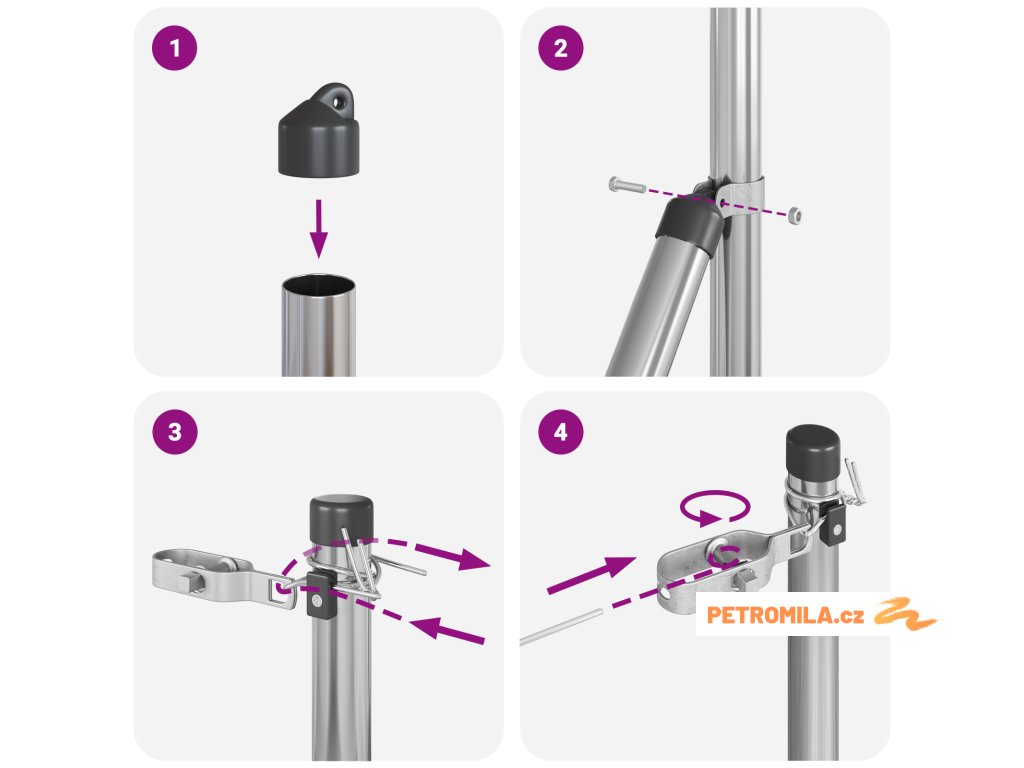 1

2

3

4

PETROMILA.cz