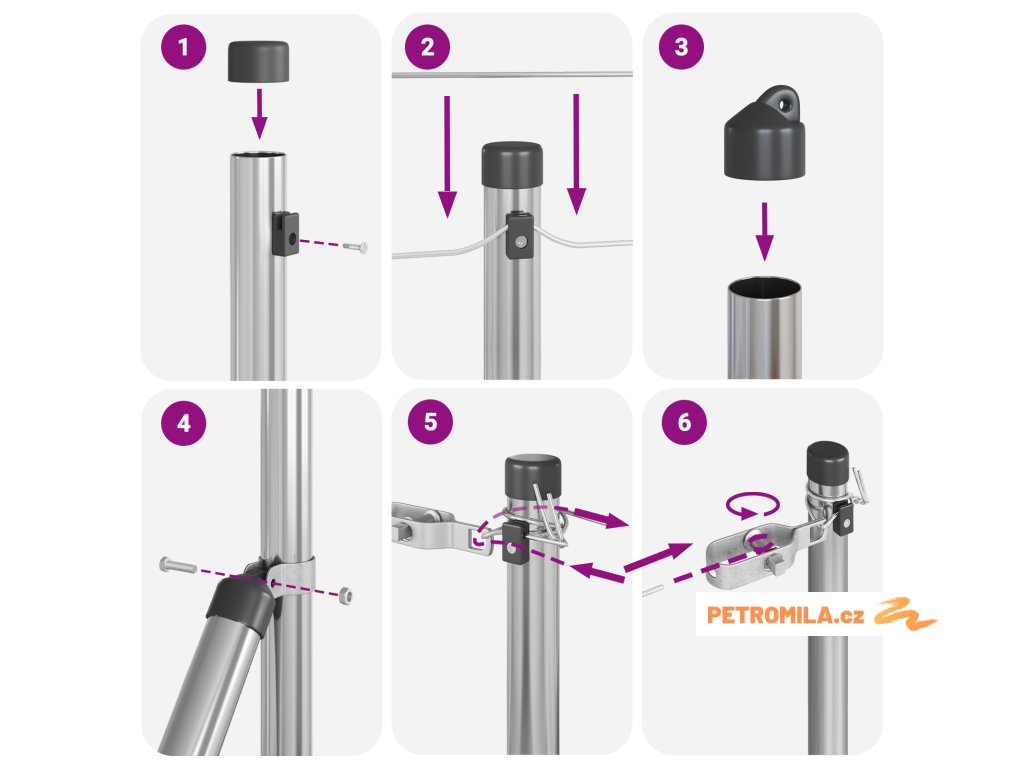 1
2
3
4
5
6
PETROMILA.cz