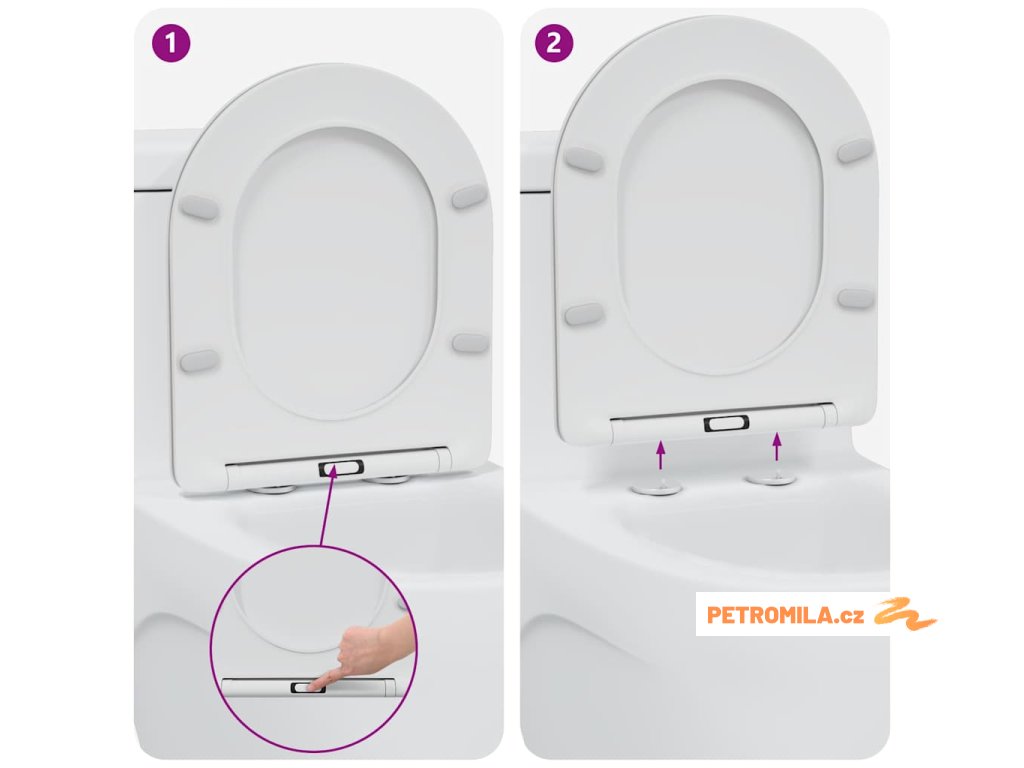 1

2

PETROMILA.cz