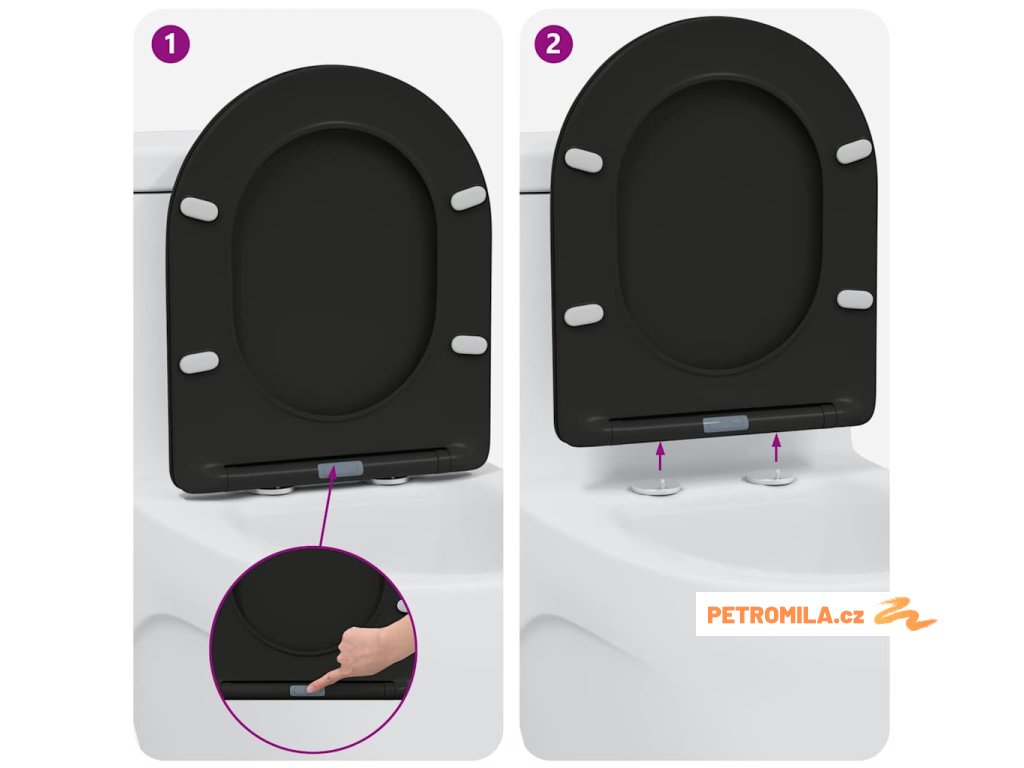 1
2
PETROMILA.cz