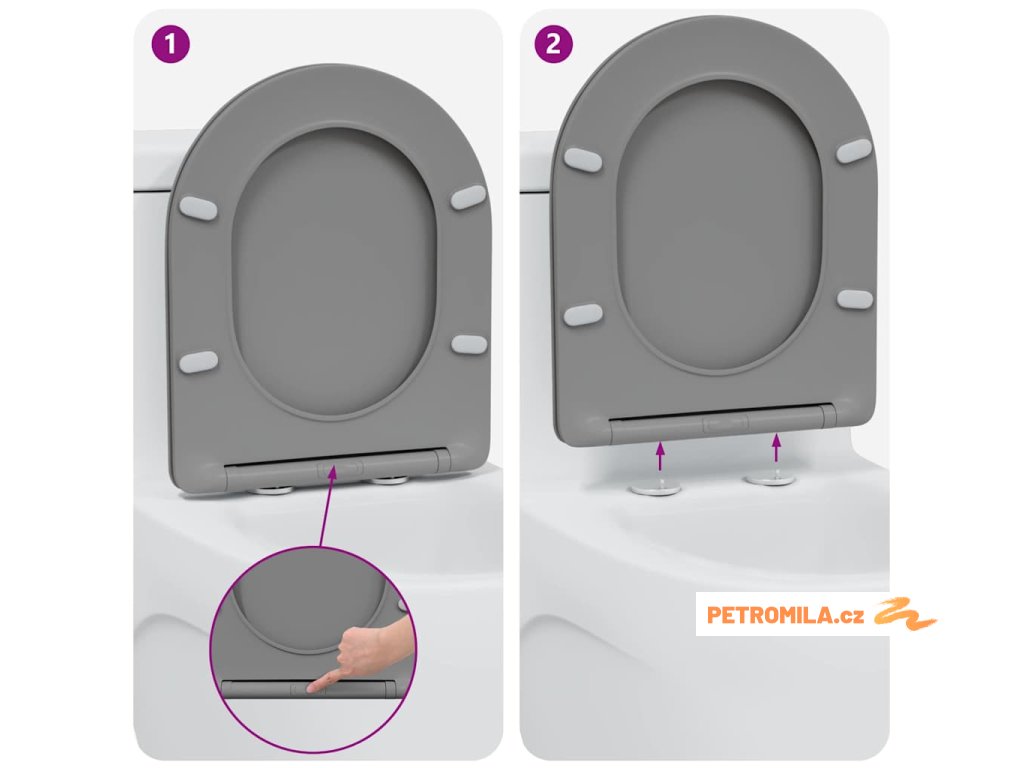 1

2

PETROMILA.cz