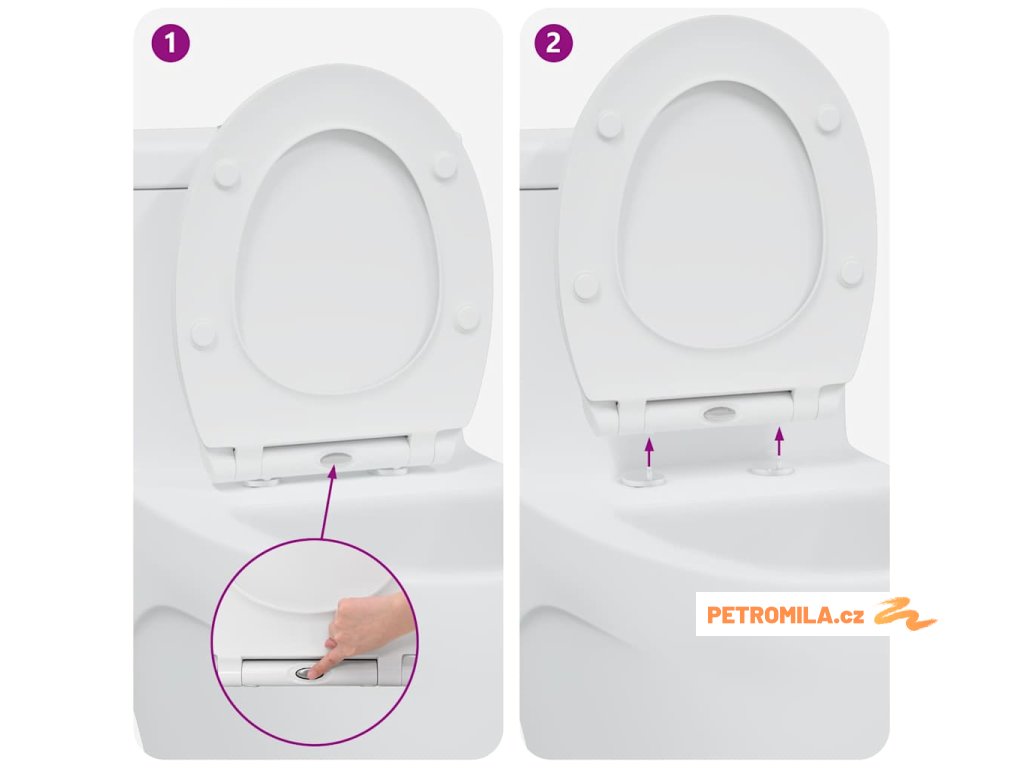 1

2

PETROMILA.cz