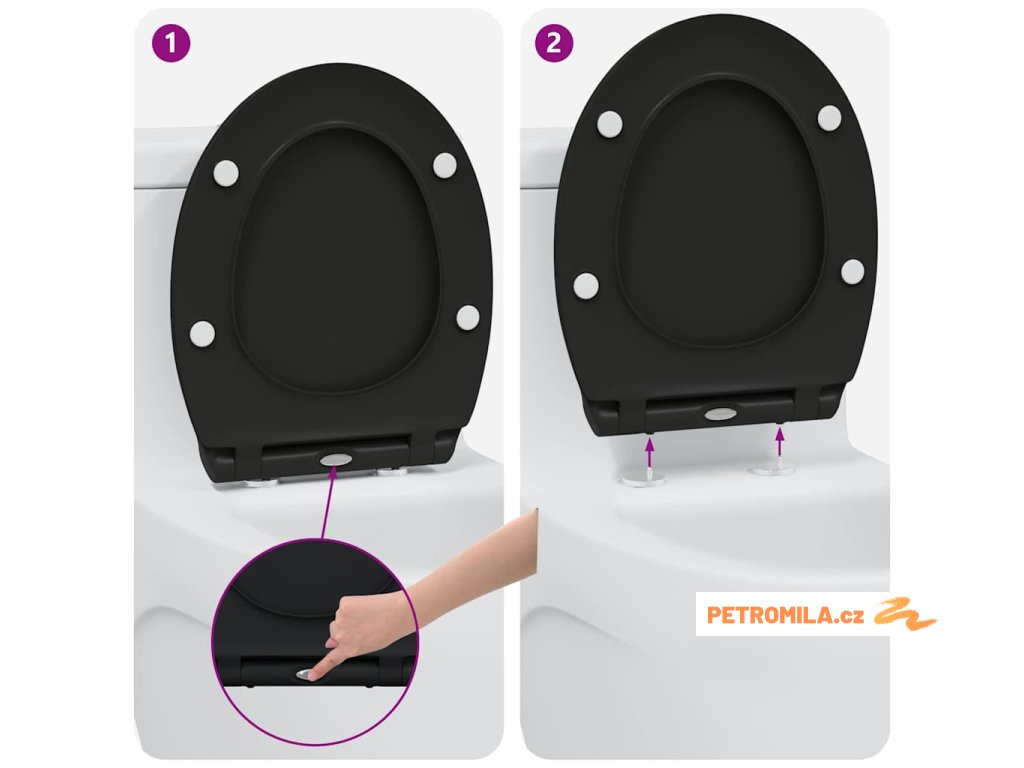 1

2

PETROMILA.cz