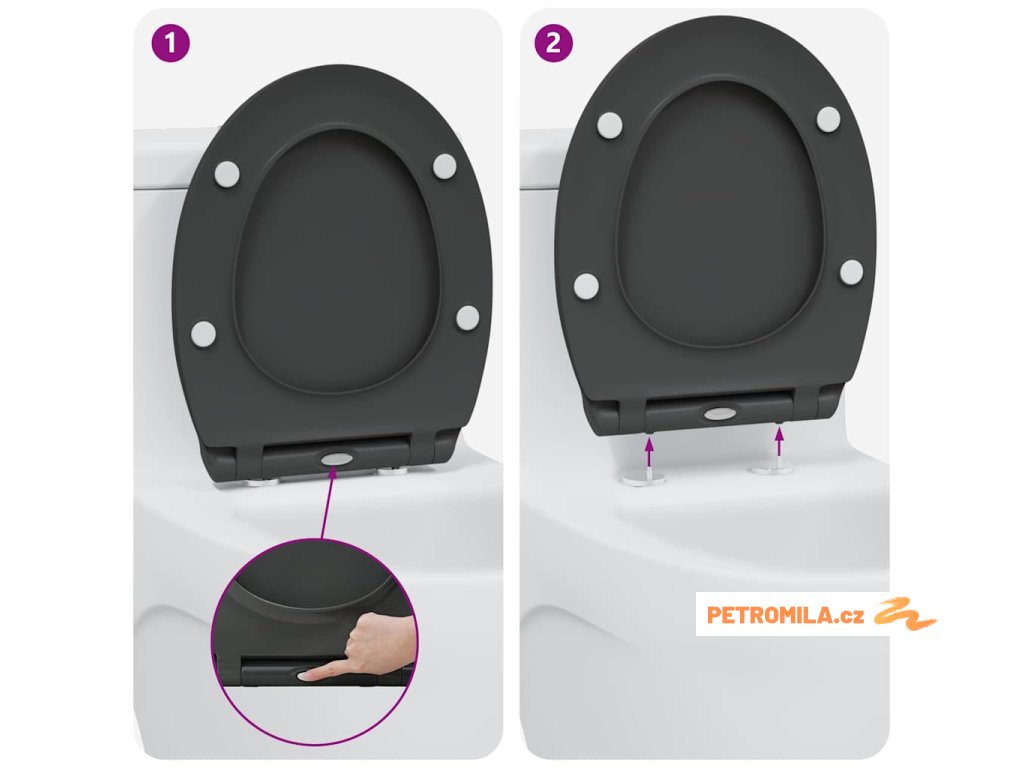 1

2

PETROMILA.cz