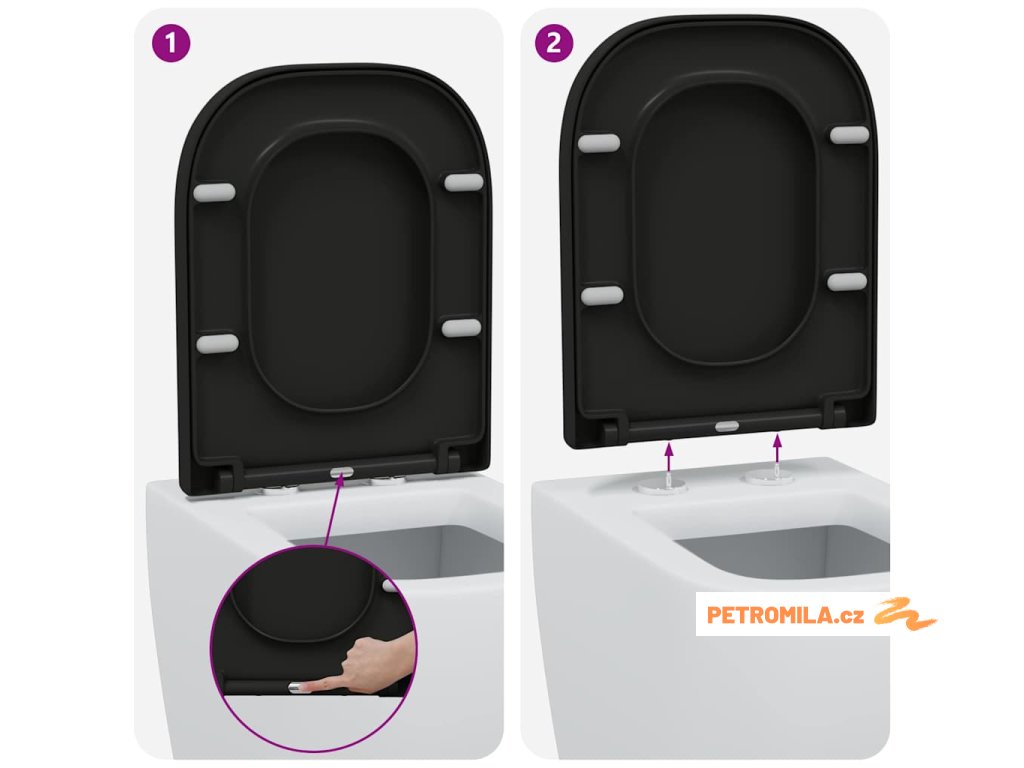 1

2

PETROMILA.cz