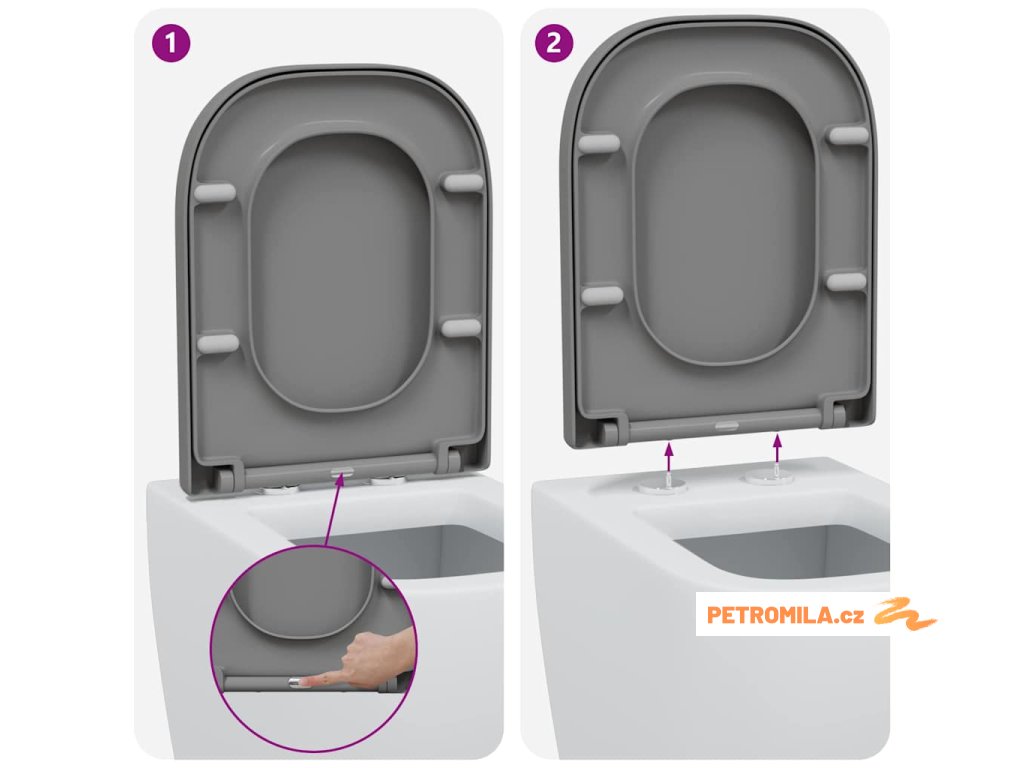 1

2

PETROMILA.cz