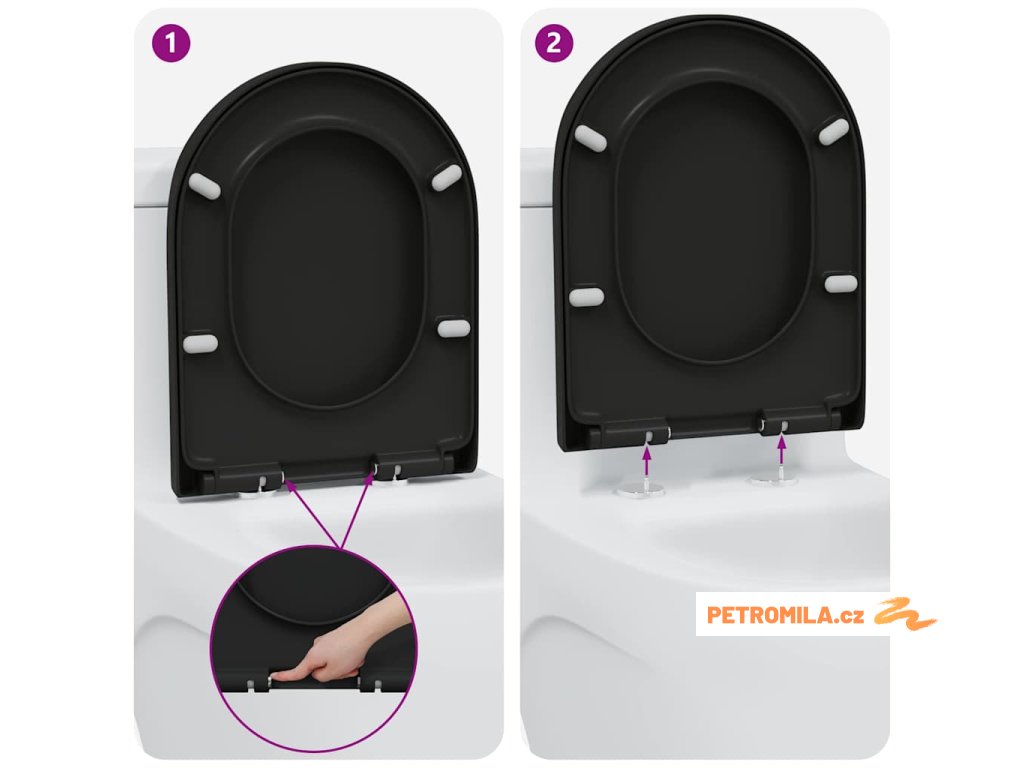 1

2

PETROMILA.cz