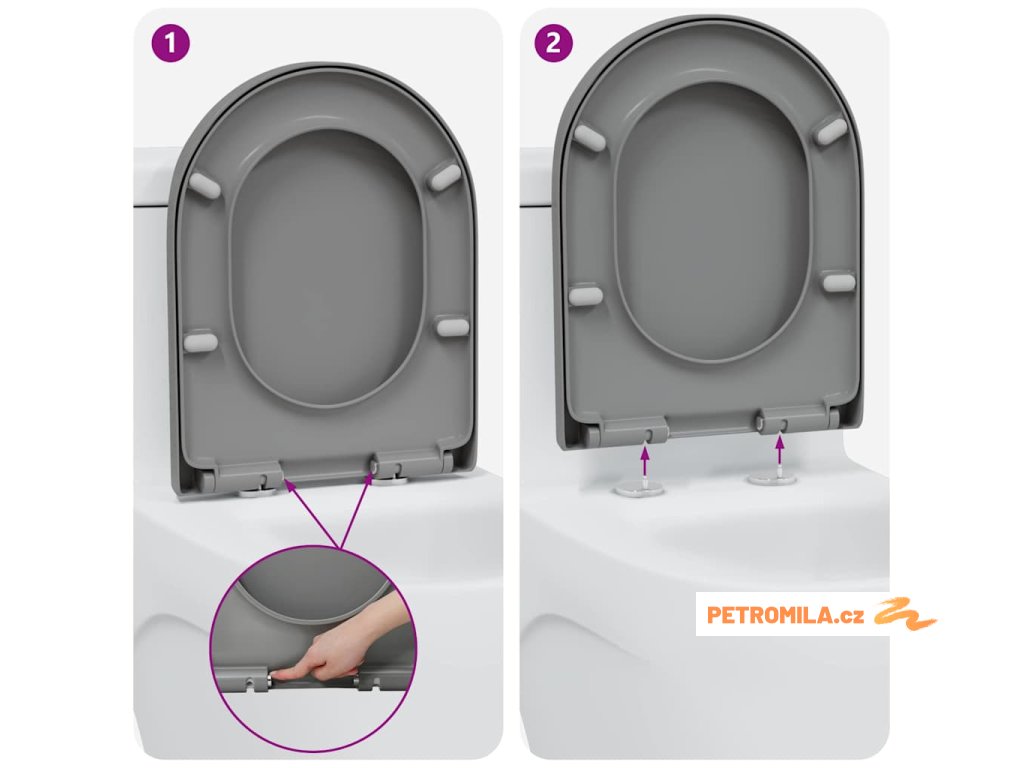 1

2

PETROMILA.cz