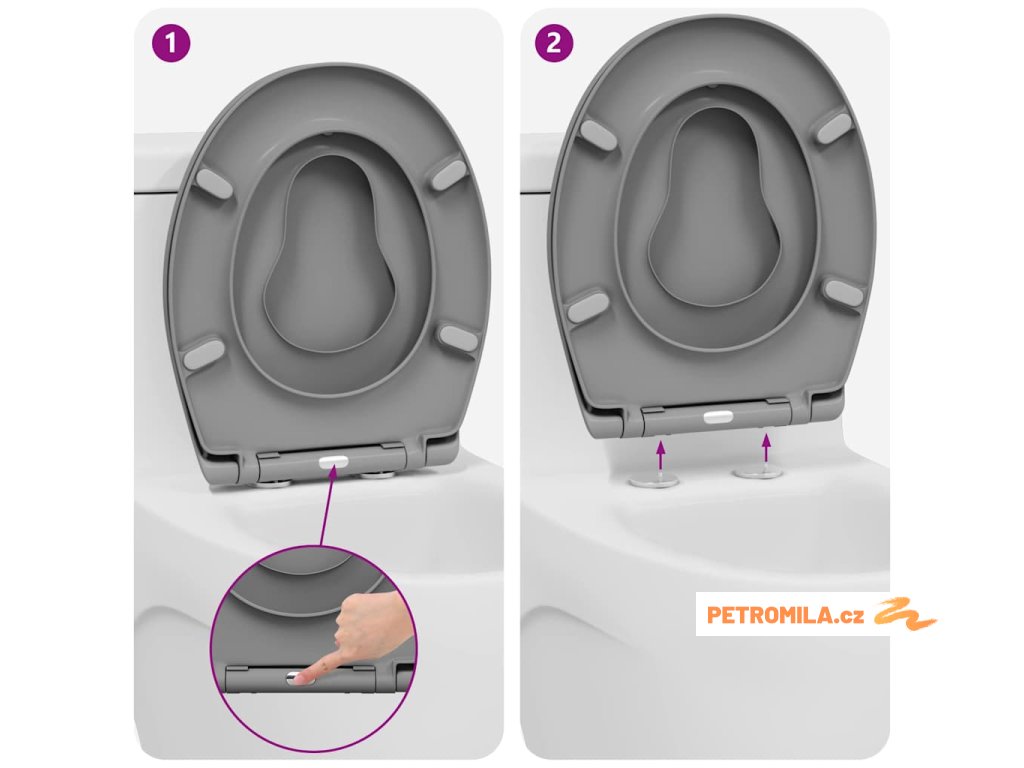 1

2

PETROMILA.cz