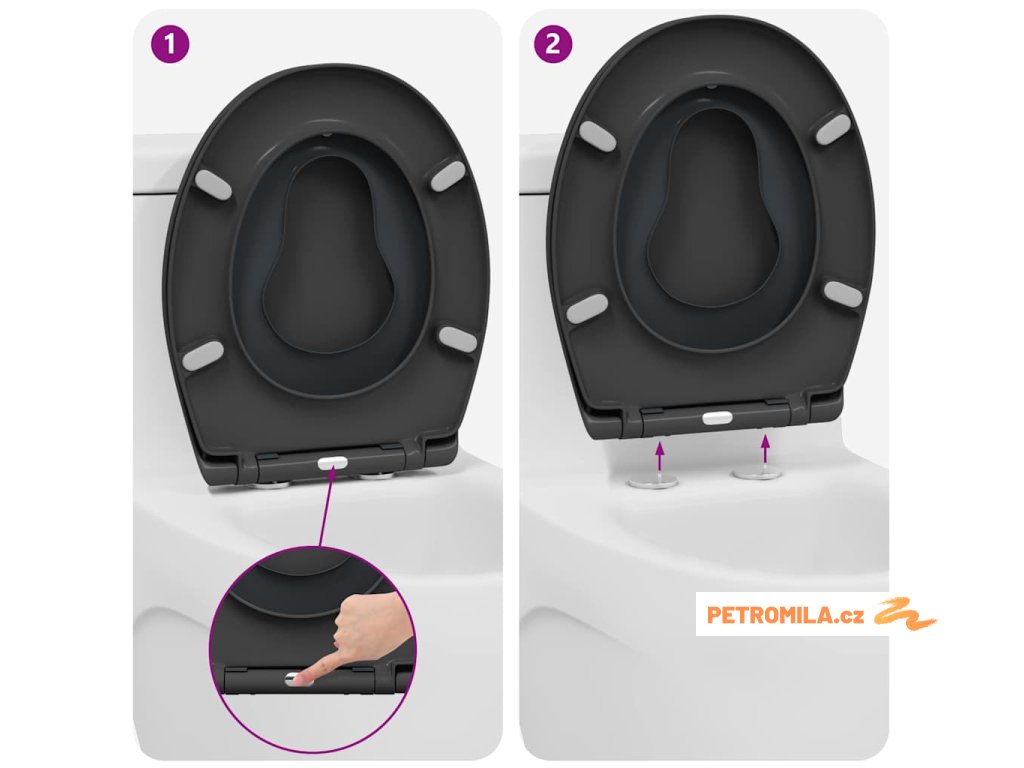 1

2

PETROMILA.cz