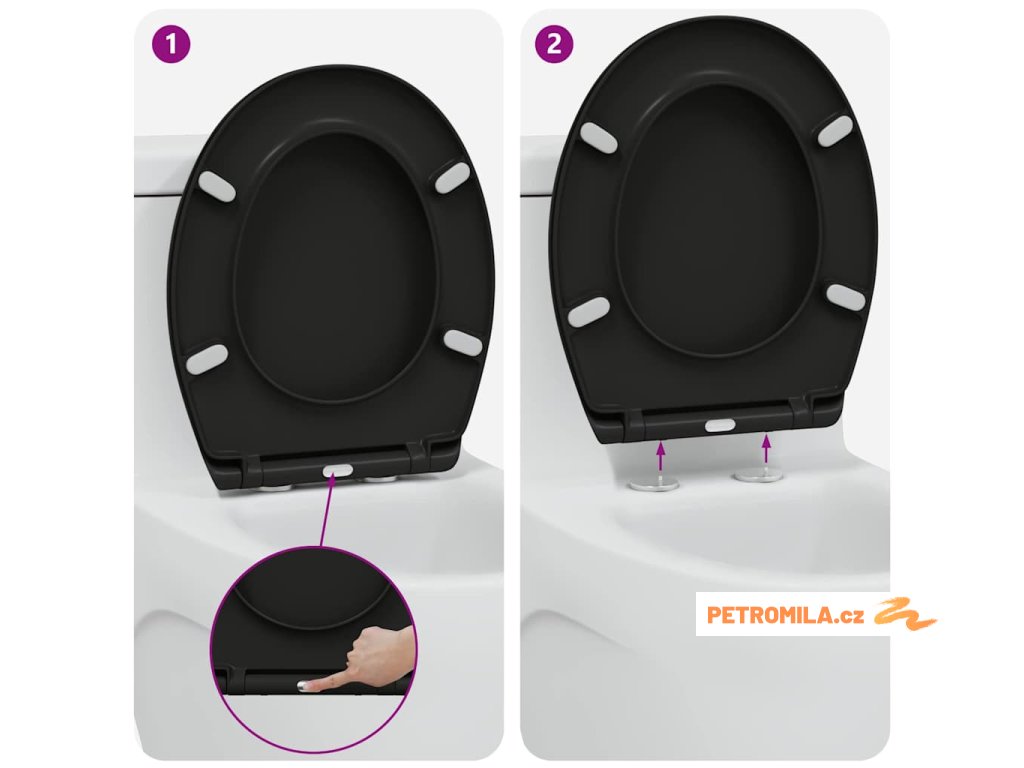 1

2

PETROMILA.cz