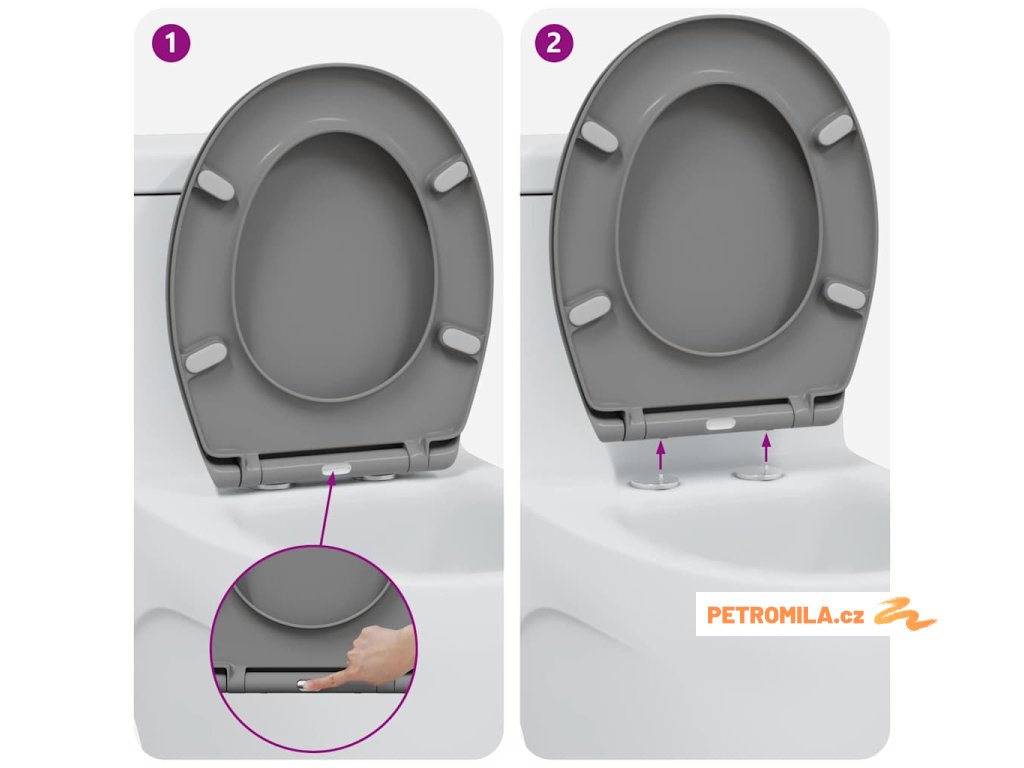 1

2

PETROMILA.cz