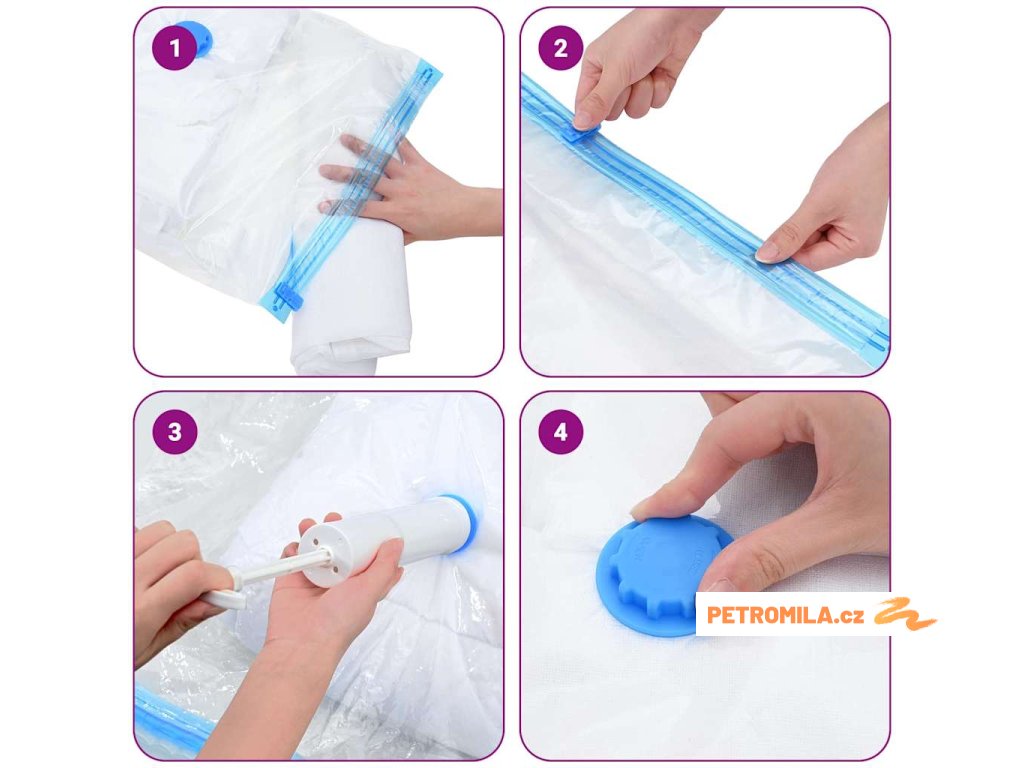 1

2

3

4

PETROMILA.cz