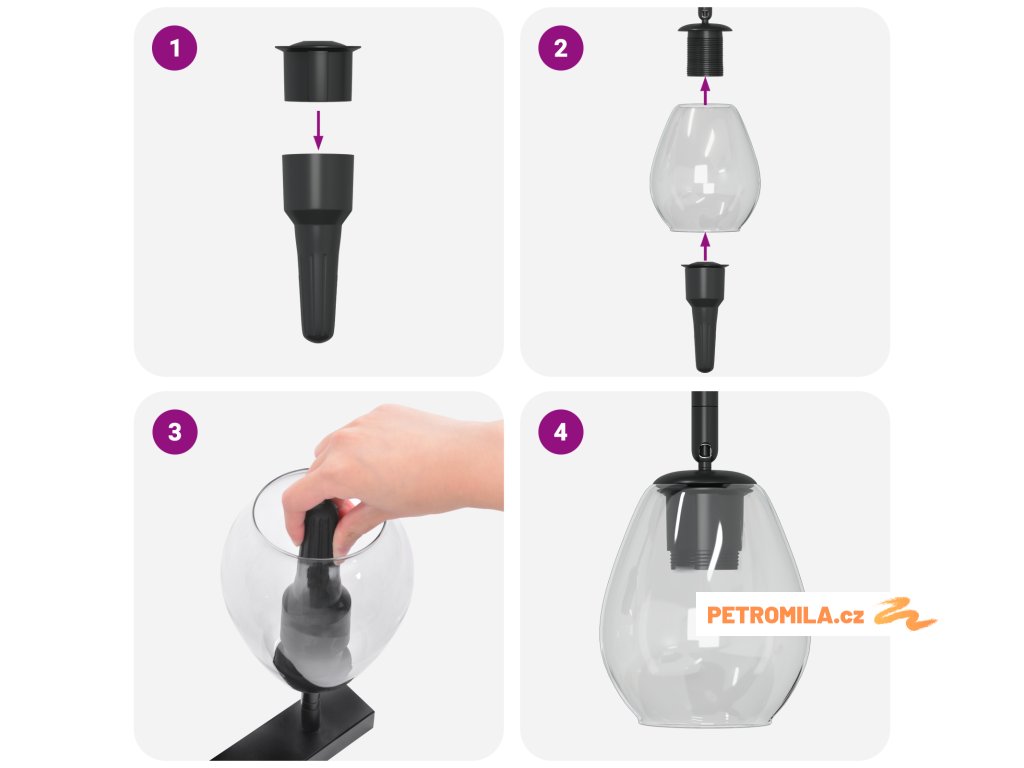 1

2

3

4

PETROMILA.cz