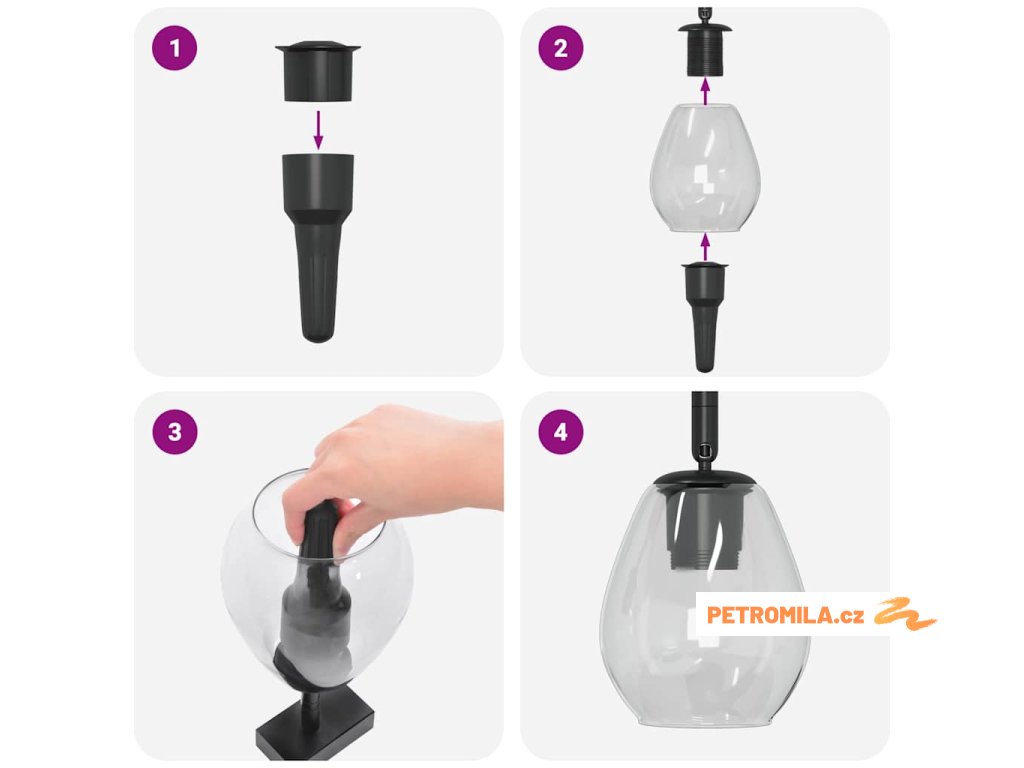 1

2

3

4

PETROMILA.cz