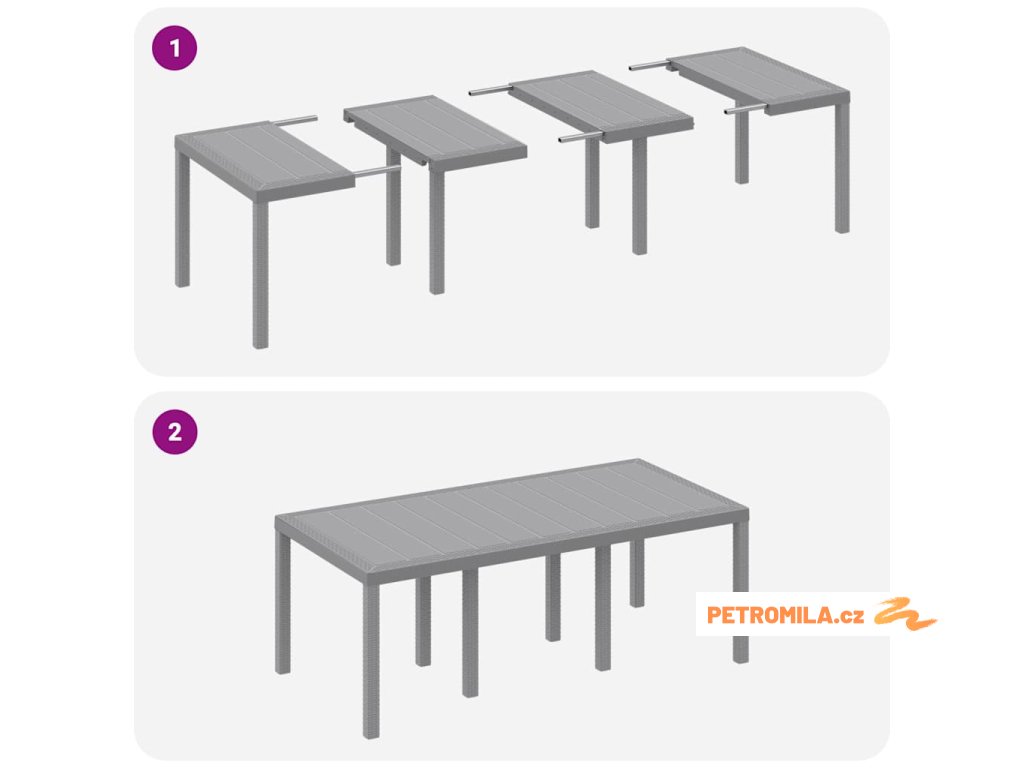 1

2

PETROMILA.cz