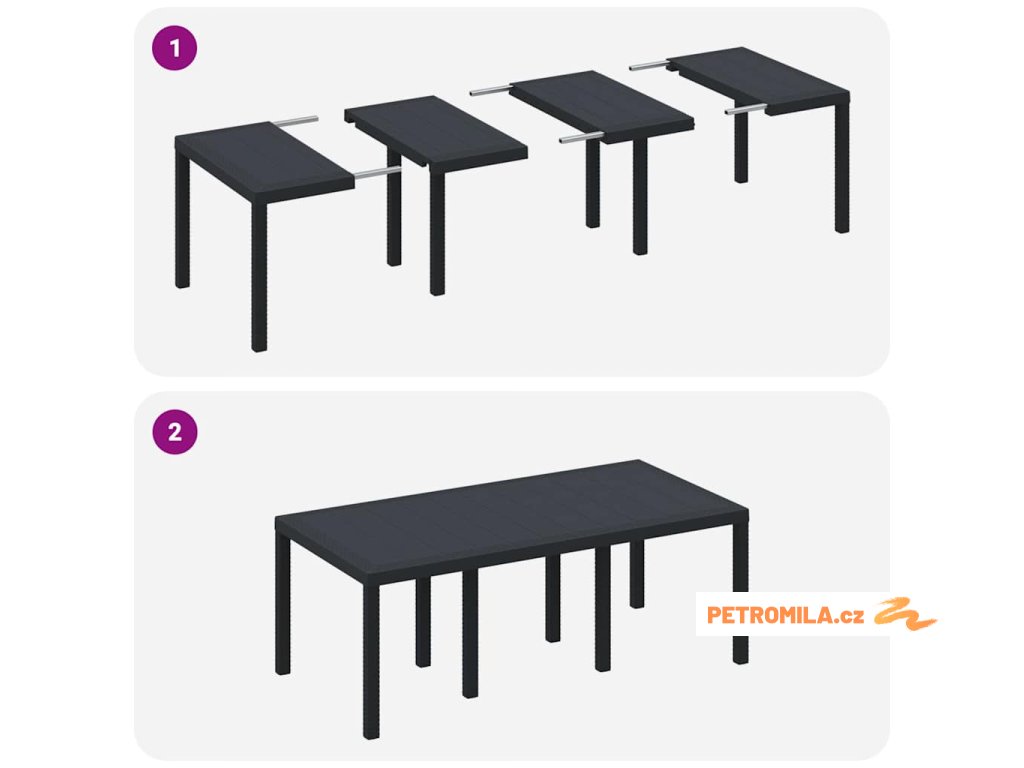 1

2

PETROMILA.cz