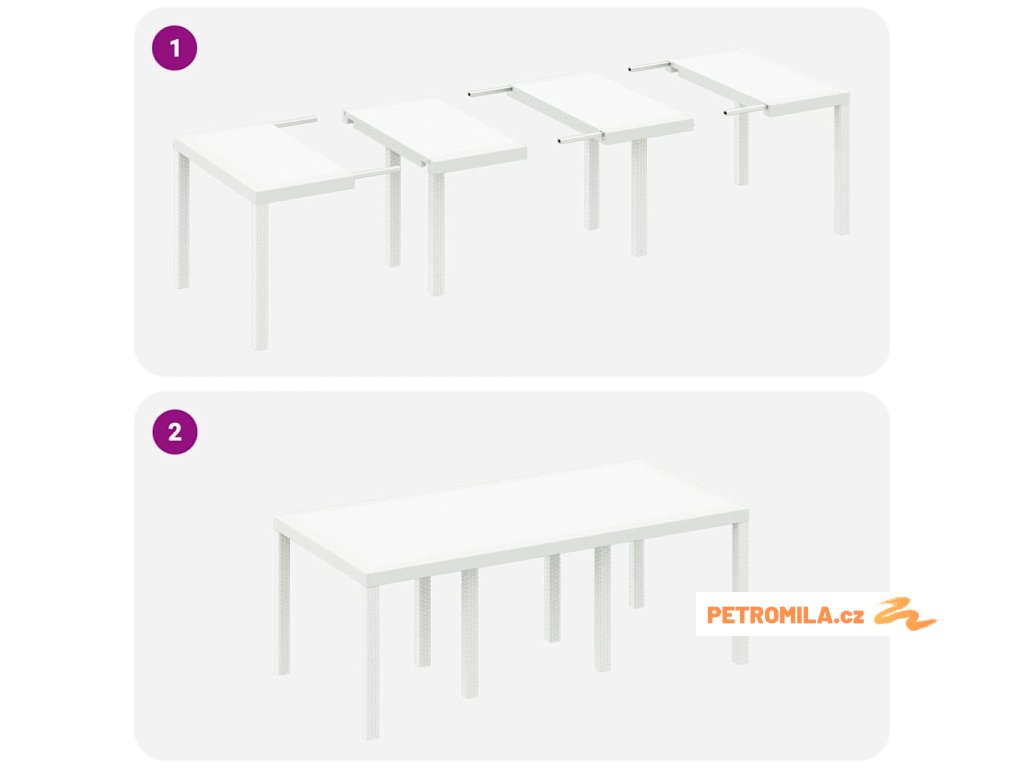 1

2

PETROMILA.cz