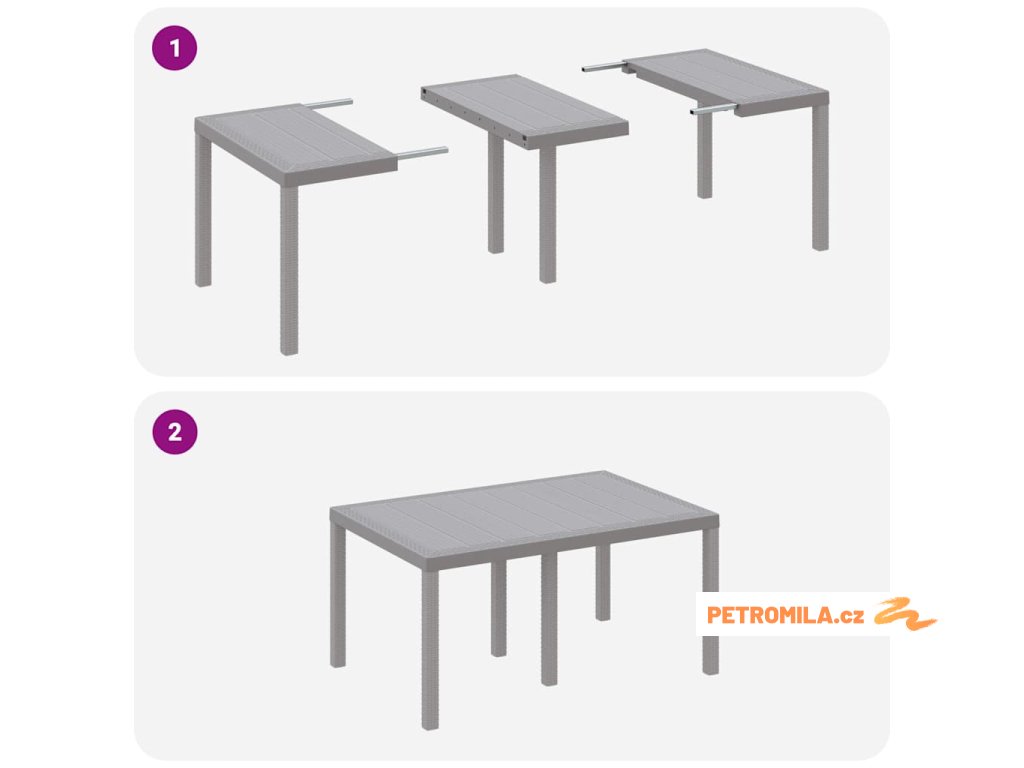 1

2

PETROMILA.cz