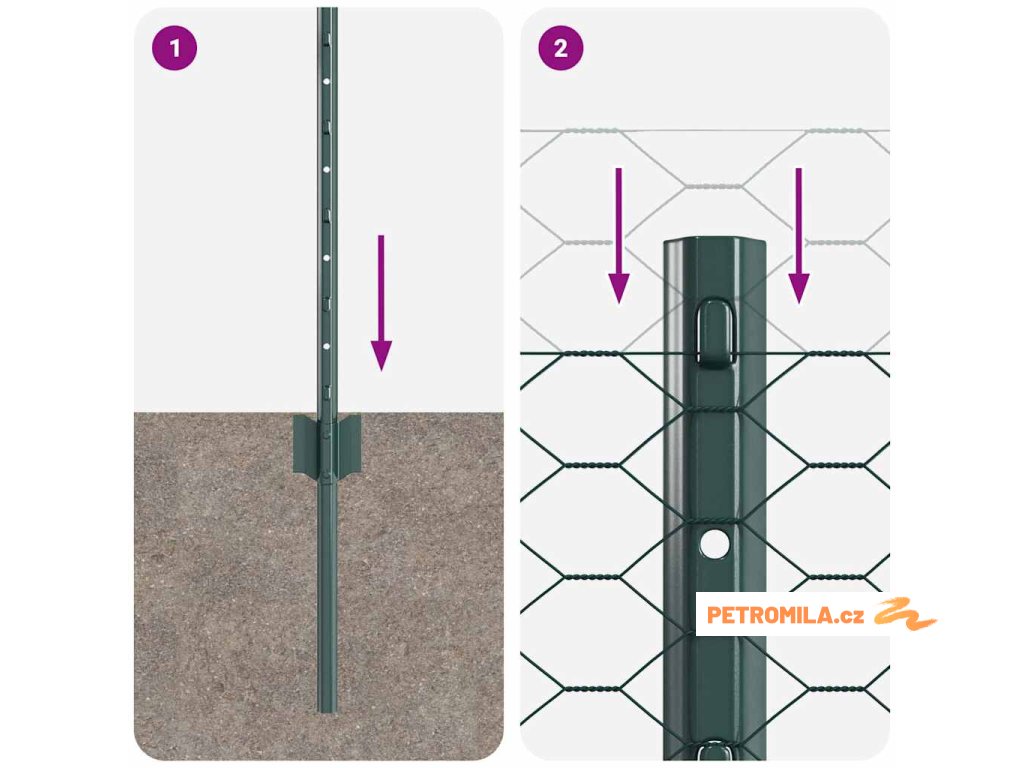 1

2

PETROMILA.cz