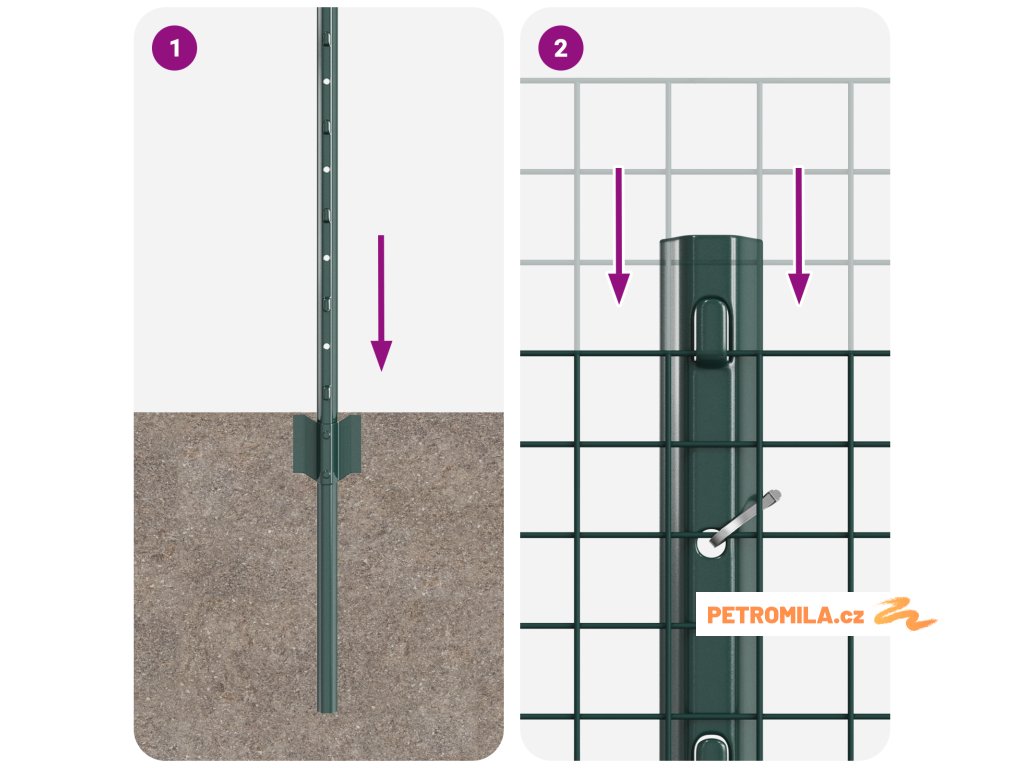 1

2

PETROMILA.cz