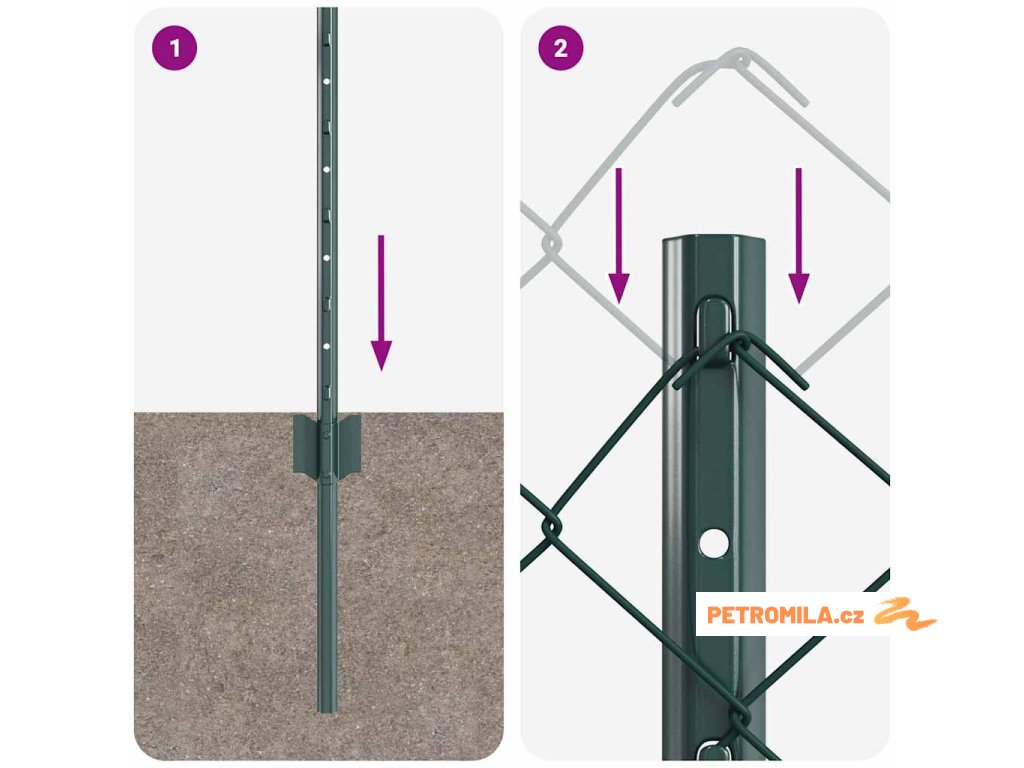 1

2

PETROMILA.cz