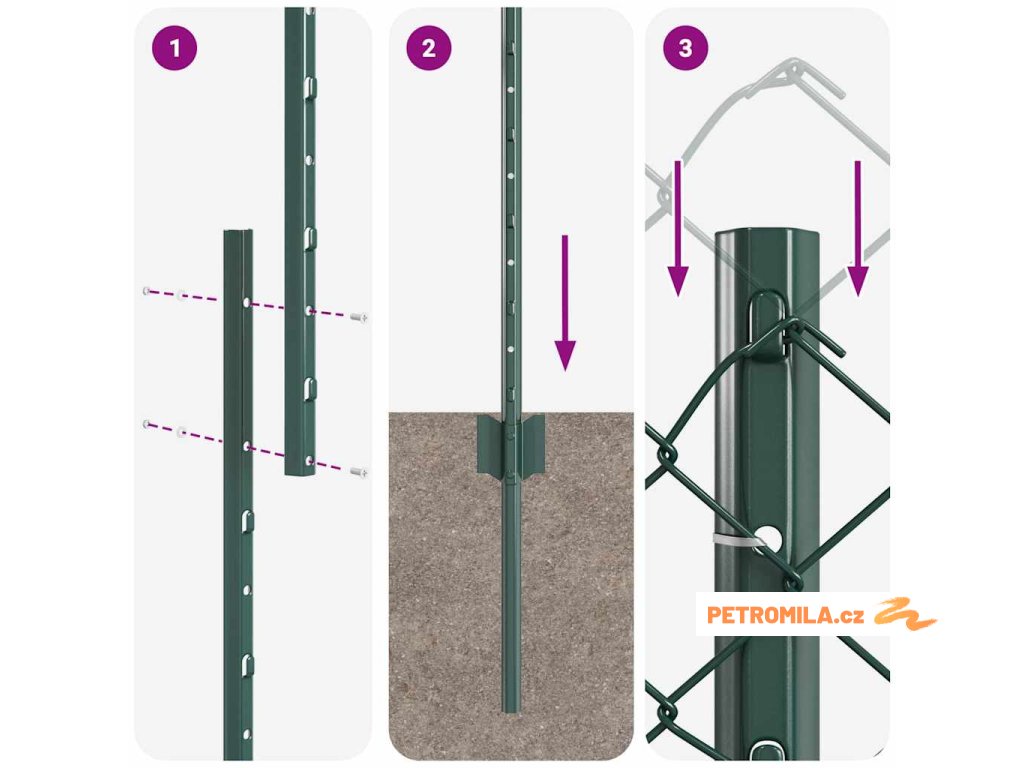 1
2
3
PETROMILA.cz