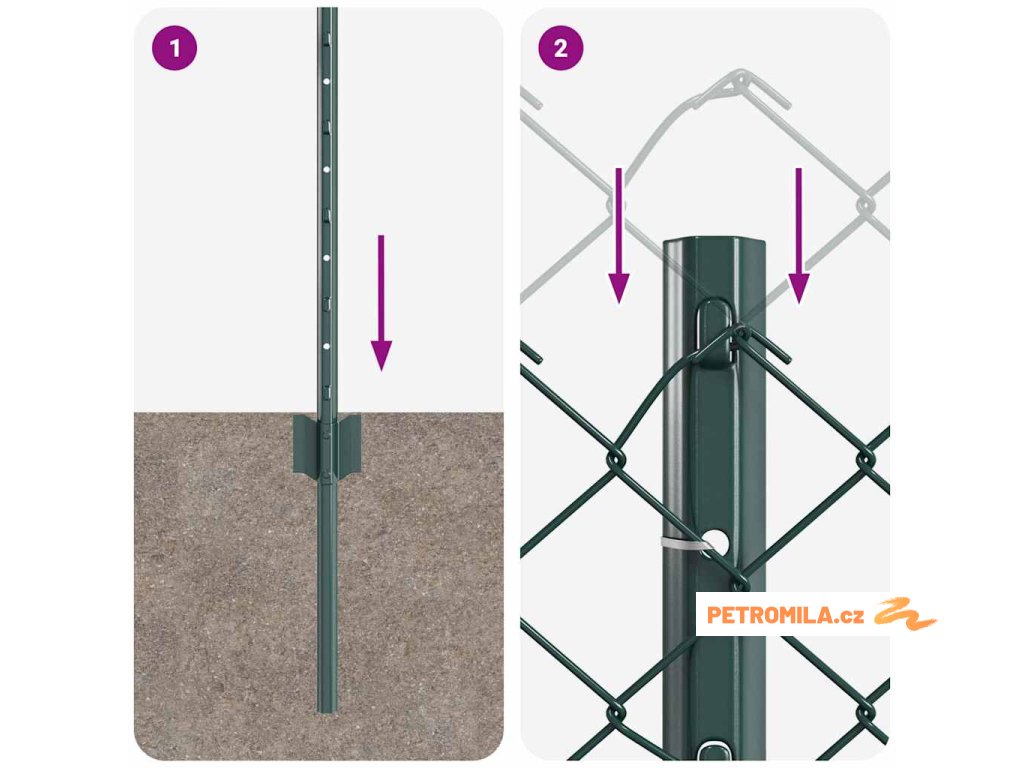 1

2

PETROMILA.cz