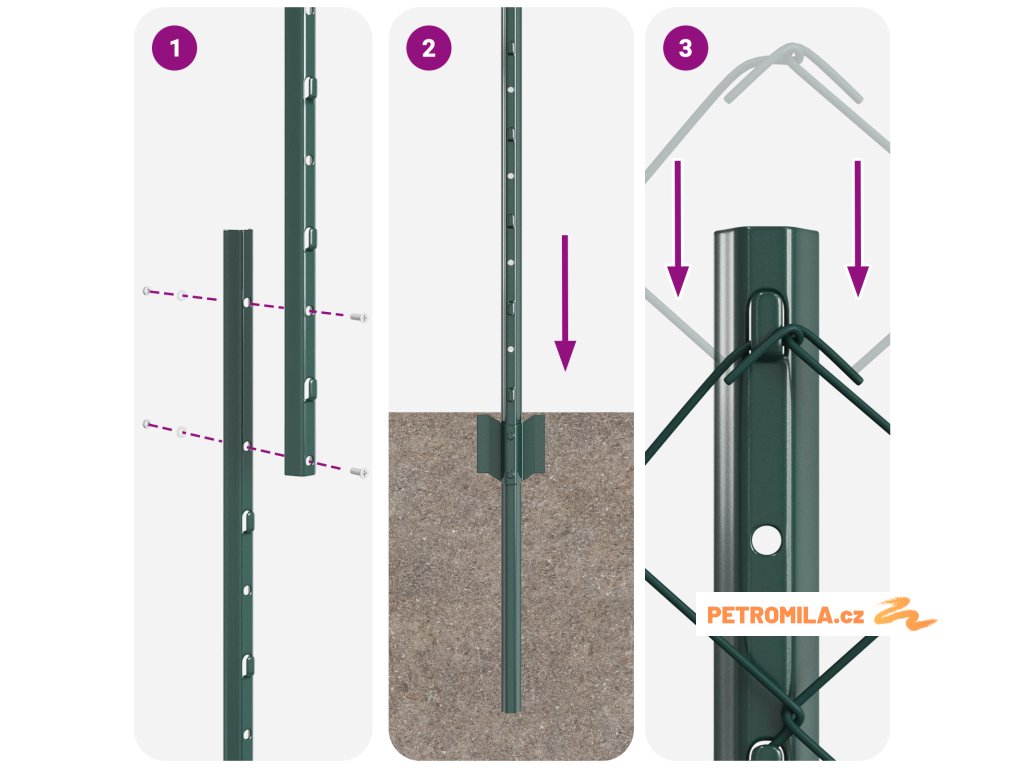 1
2
3
PETROMILA.cz