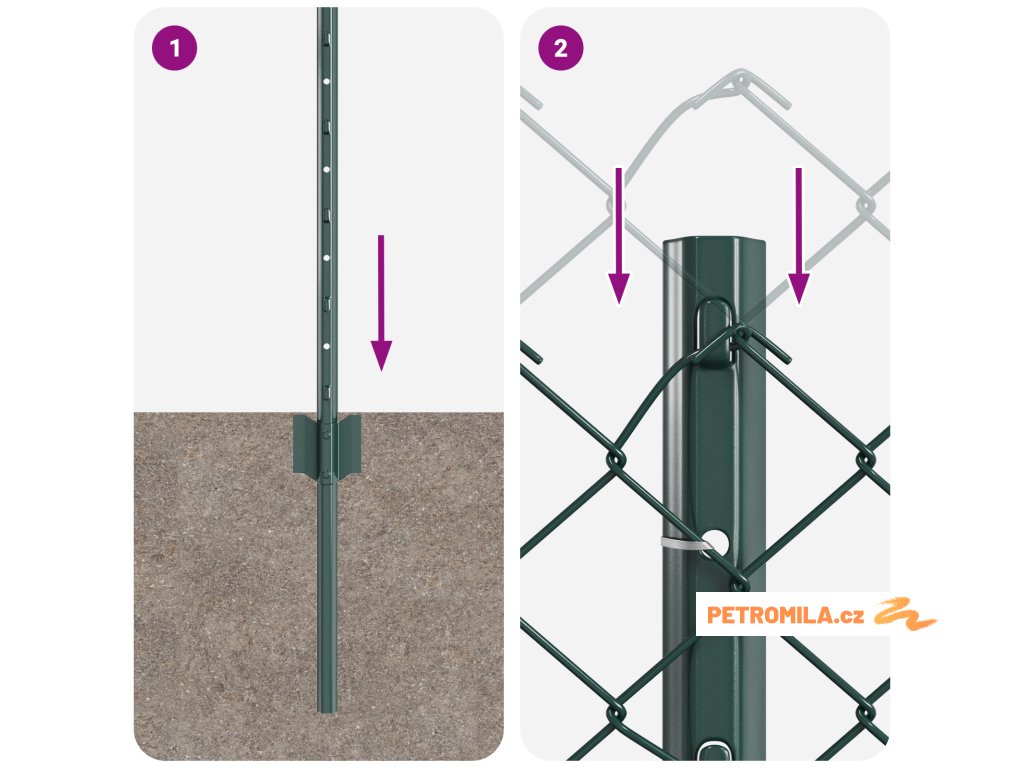 1

2

PETROMILA.cz